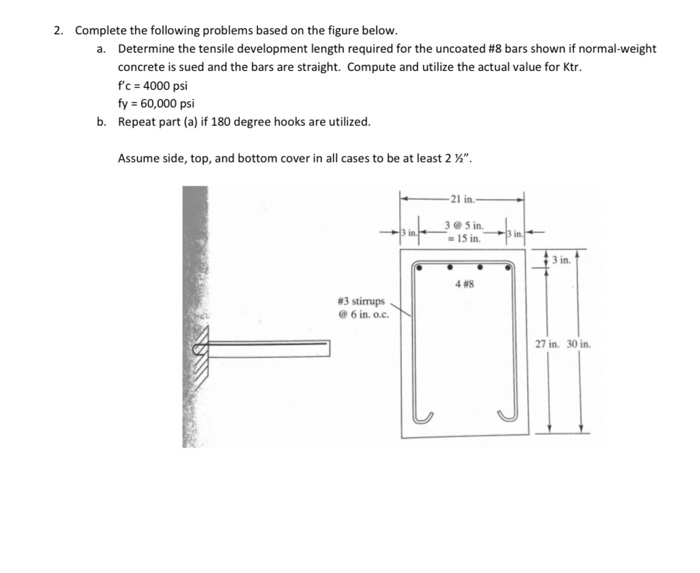 2. Complete the following problems based on the figure below.

a. Determine the tensile development length required for the uncoated #8 bars shown if normal-weight concrete is sued and the bars are straight. Compute and utilize the actual value for Ktr.

f'c = 4000 psi

fy = 60,000 psi

b. Repeat part (a) if 180 degree hooks are utilized.

Assume side, top, and bottom cover in all cases to be at least 2 ½".

21 in.

3 in.

3 @ 5 in. = 15 in.

3 in.

3 in.

4 #8

#3 stirrups @ 6 in. o.c.

27 in.

30 in.