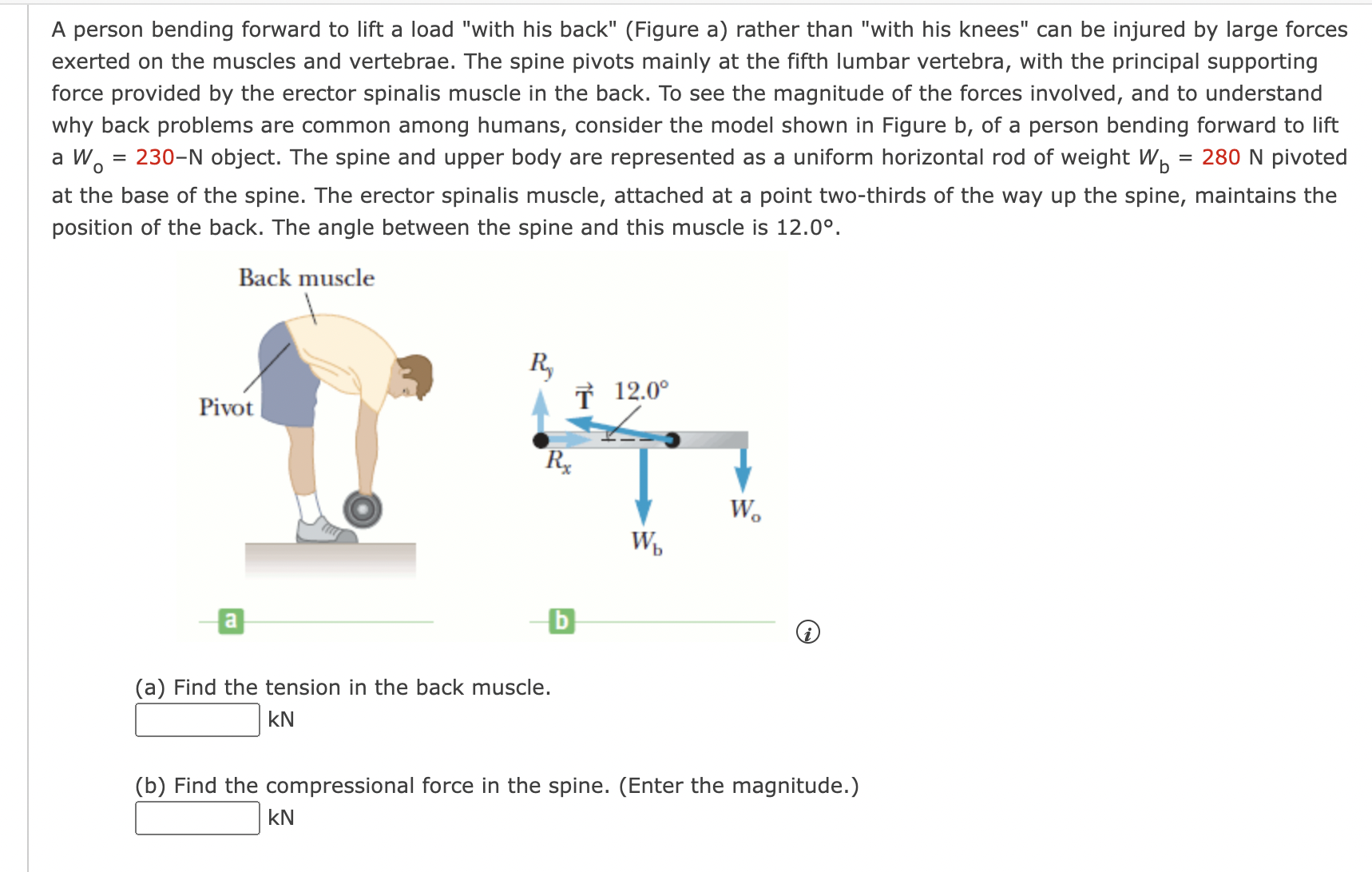 A person bending forward to lift a load "with his back" (Figure a) rather than "with his knees" can be injured by large forces exerted on the muscles and vertebrae. The spine pivots mainly at the fifth lumbar vertebra, with the principal supporting force provided by the erector spinalis muscle in the back. To see the magnitude of the forces involved, and to understand why back problems are common among humans, consider the model shown in Figure b, of a person bending forward to lift a $W_o$ = 230–N object. The spine and upper body are represented as a uniform horizontal rod of weight $W_b$ = 280 N pivoted at the base of the spine. The erector spinalis muscle, attached at a point two-thirds of the way up the spine, maintains the position of the back. The angle between the spine and this muscle is 12.0°.

Back muscle

Pivot

$R_y$

$\vec{T}$ 12.0°

$R_x$

$W_o$

$W_b$

a

b

(a) Find the tension in the back muscle.

kN

(b) Find the compressional force in the spine. (Enter the magnitude.)

kN