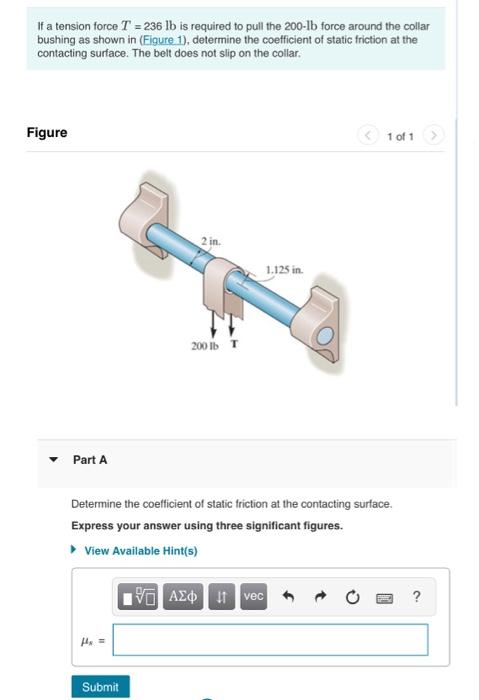 If a tension force $T = 236$ lb is required to pull the 200-lb force around the collar bushing as shown in (Figure 1), determine the coefficient of static friction at the contacting surface. The belt does not slip on the collar.

Figure

1 of 1

2 in.

1.125 in.

200 lb T

Part A

Determine the coefficient of static friction at the contacting surface.

Express your answer using three significant figures.

View Available Hint(s)

ΑΣφ vec ?

$\mu_s$ =

Submit