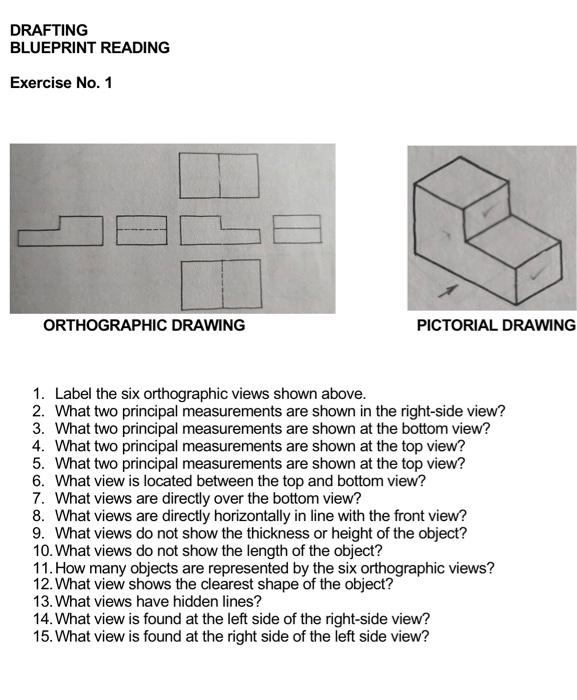 DRAFTING
BLUEPRINT READING

Exercise No. 1

ORTHOGRAPHIC DRAWING

PICTORIAL DRAWING

1. Label the six orthographic views shown above.
2. What two principal measurements are shown in the right-side view?
3. What two principal measurements are shown at the bottom view?
4. What two principal measurements are shown at the top view?
5. What two principal measurements are shown at the top view?
6. What view is located between the top and bottom view?
7. What views are directly over the bottom view?
8. What views are directly horizontally in line with the front view?
9. What views do not show the thickness or height of the object?
10. What views do not show the length of the object?
11. How many objects are represented by the six orthographic views?
12. What view shows the clearest shape of the object?
13. What views have hidden lines?
14. What view is found at the left side of the right-side view?
15. What view is found at the right side of the left side view?