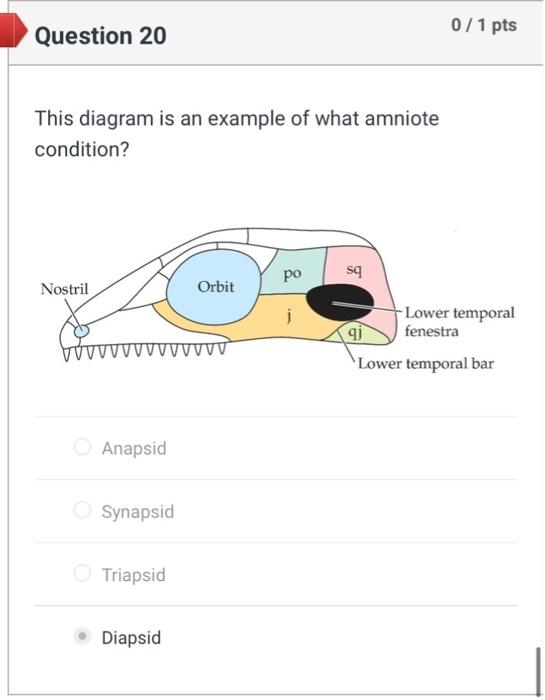 Question 20

0 / 1 pts

This diagram is an example of what amniote condition?

Nostril
Orbit
po
sq
j
qj
Lower temporal fenestra
Lower temporal bar

Anapsid

Synapsid

Triapsid

Diapsid