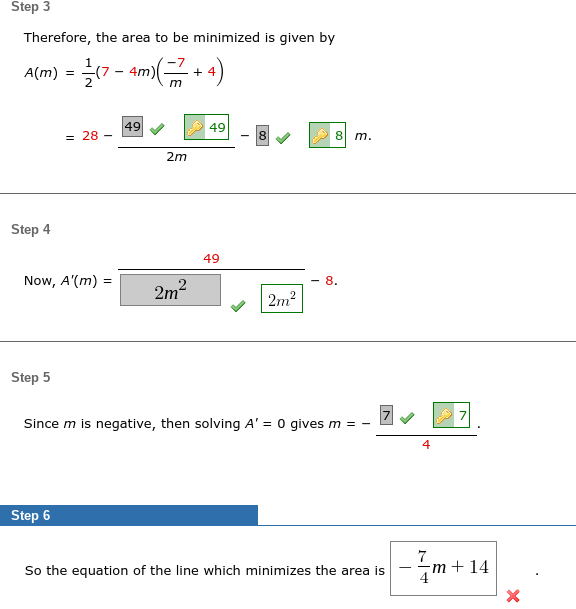 Step 3

Therefore, the area to be minimized is given by

$A(m) = \frac{1}{2}(7 - 4m)\left(\frac{-7}{m} + 4\right)$

$= 28 - \frac{49 \quad 49}{2m} - 8 \quad 8 \; m.$

Step 4

Now, $A'(m) = \frac{49}{2m^2 \quad 2m^2} - 8.$

Step 5

Since $m$ is negative, then solving $A' = 0$ gives $m = -\frac{7 \quad 7}{4}.$

Step 6

So the equation of the line which minimizes the area is $-\frac{7}{4}m + 14$ .