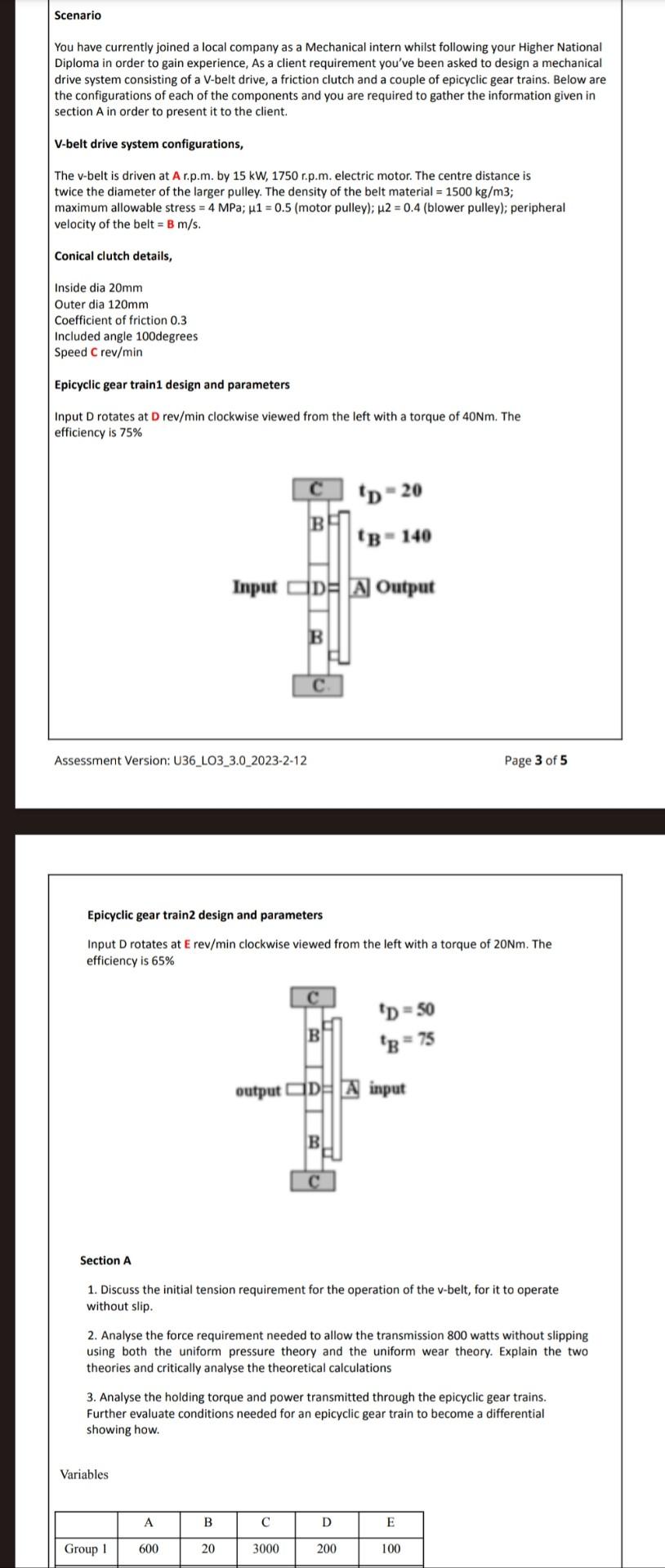 Scenario

You have currently joined a local company as a Mechanical intern whilst following your Higher National Diploma in order to gain experience, As a client requirement you've been asked to design a mechanical drive system consisting of a V-belt drive, a friction clutch and a couple of epicyclic gear trains. Below are the configurations of each of the components and you are required to gather the information given in section A in order to present it to the client.

V-belt drive system configurations,

The v-belt is driven at A r.p.m. by 15 kW, 1750 r.p.m. electric motor. The centre distance is twice the diameter of the larger pulley. The density of the belt material = 1500 kg/m3; maximum allowable stress = 4 MPa; µ1 = 0.5 (motor pulley); µ2 = 0.4 (blower pulley); peripheral velocity of the belt = B m/s.

Conical clutch details,

Inside dia 20mm
Outer dia 120mm
Coefficient of friction 0.3
Included angle 100degrees
Speed C rev/min

Epicyclic gear train1 design and parameters

Input D rotates at D rev/min clockwise viewed from the left with a torque of 40Nm. The efficiency is 75%

C $t_D = 20$
B $t_B = 140$
Input D A Output
B
C

Assessment Version: U36_LO3_3.0_2023-2-12 Page 3 of 5

Epicyclic gear train2 design and parameters

Input D rotates at E rev/min clockwise viewed from the left with a torque of 20Nm. The efficiency is 65%

C $t_D = 50$
B $t_B = 75$
output D A input
B
C

Section A

1. Discuss the initial tension requirement for the operation of the v-belt, for it to operate without slip.

2. Analyse the force requirement needed to allow the transmission 800 watts without slipping using both the uniform pressure theory and the uniform wear theory. Explain the two theories and critically analyse the theoretical calculations

3. Analyse the holding torque and power transmitted through the epicyclic gear trains. Further evaluate conditions needed for an epicyclic gear train to become a differential showing how.

Variables

| | A | B | C | D | E |
|---|---|---|---|---|---|
| Group 1 | 600 | 20 | 3000 | 200 | 100 |