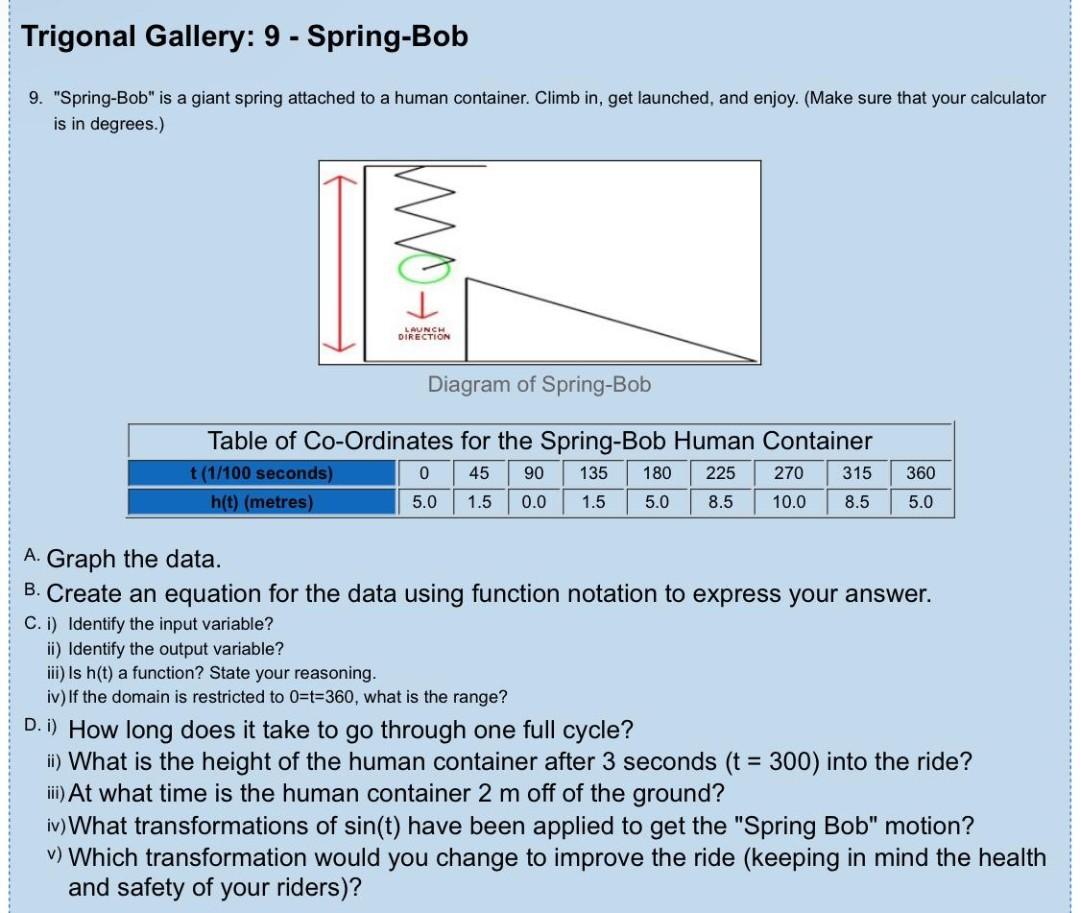 Trigonal Gallery: 9 - Spring-Bob

9. "Spring-Bob" is a giant spring attached to a human container. Climb in, get launched, and enjoy. (Make sure that your calculator is in degrees.)

LAUNCH DIRECTION

Diagram of Spring-Bob

Table of Co-Ordinates for the Spring-Bob Human Container

| t (1/100 seconds) | 0 | 45 | 90 | 135 | 180 | 225 | 270 | 315 | 360 |
|---|---|---|---|---|---|---|---|---|---|
| h(t) (metres) | 5.0 | 1.5 | 0.0 | 1.5 | 5.0 | 8.5 | 10.0 | 8.5 | 5.0 |

A. Graph the data.
B. Create an equation for the data using function notation to express your answer.
C. i) Identify the input variable?
ii) Identify the output variable?
iii) Is h(t) a function? State your reasoning.
iv) If the domain is restricted to 0=t=360, what is the range?
D. i) How long does it take to go through one full cycle?
ii) What is the height of the human container after 3 seconds (t = 300) into the ride?
iii) At what time is the human container 2 m off of the ground?
iv) What transformations of sin(t) have been applied to get the "Spring Bob" motion?
v) Which transformation would you change to improve the ride (keeping in mind the health and safety of your riders)?