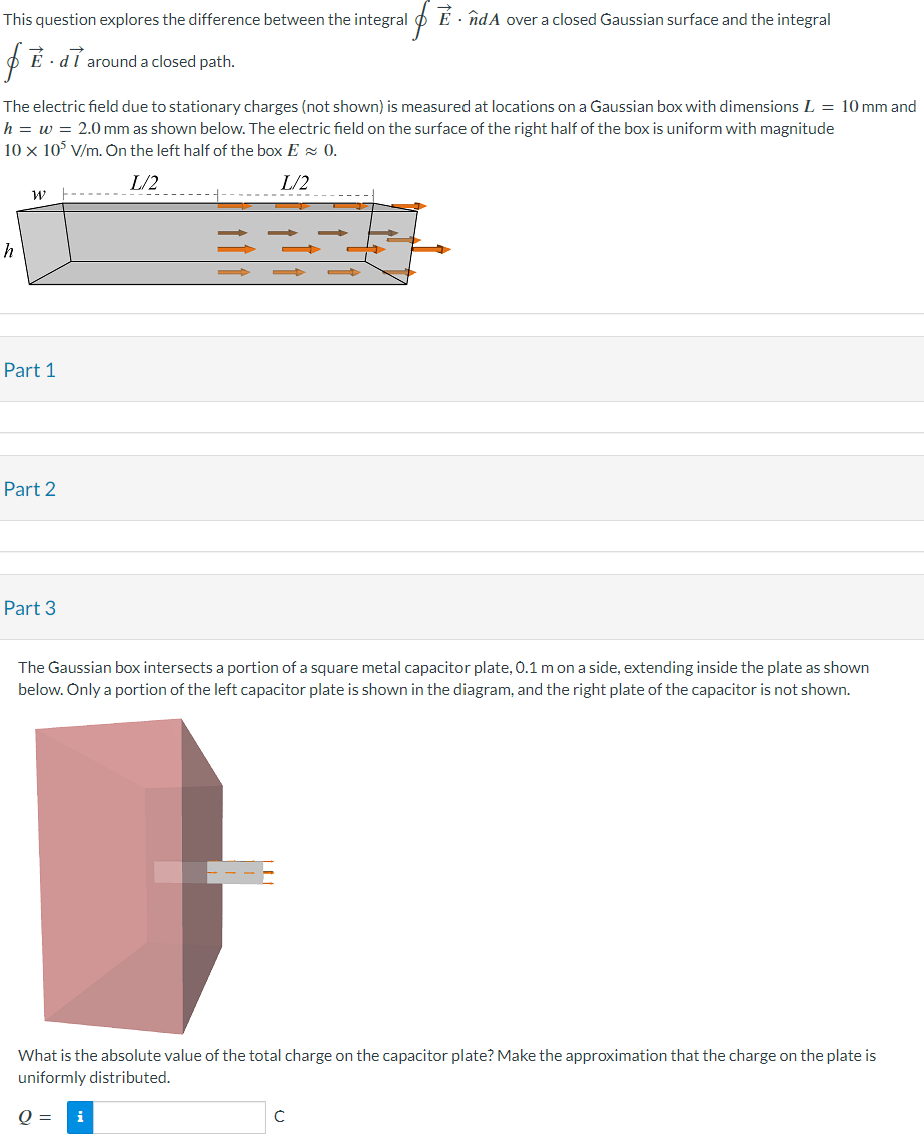 This question explores the difference between the integral $\oint \vec{E} \cdot \hat{n}dA$ over a closed Gaussian surface and the integral $\oint \vec{E} \cdot d\vec{l}$ around a closed path.

The electric field due to stationary charges (not shown) is measured at locations on a Gaussian box with dimensions $L = 10$ mm and $h = w = 2.0$ mm as shown below. The electric field on the surface of the right half of the box is uniform with magnitude $10 \times 10^5$ V/m. On the left half of the box $E \approx 0$.

$w$ $L/2$ $L/2$

$h$

Part 1

Part 2

Part 3

The Gaussian box intersects a portion of a square metal capacitor plate, 0.1 m on a side, extending inside the plate as shown below. Only a portion of the left capacitor plate is shown in the diagram, and the right plate of the capacitor is not shown.

What is the absolute value of the total charge on the capacitor plate? Make the approximation that the charge on the plate is uniformly distributed.

$Q =$ i C