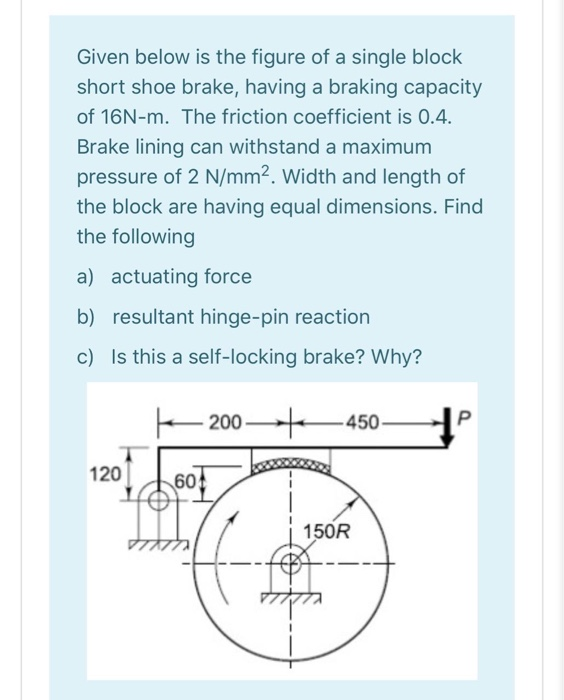 Given below is the figure of a single block short shoe brake, having a braking capacity of 16N-m. The friction coefficient is 0.4. Brake lining can withstand a maximum pressure of 2 N/mm$^2$. Width and length of the block are having equal dimensions. Find the following

a) actuating force

b) resultant hinge-pin reaction

c) Is this a self-locking brake? Why?

200
450
P
120
60
150R