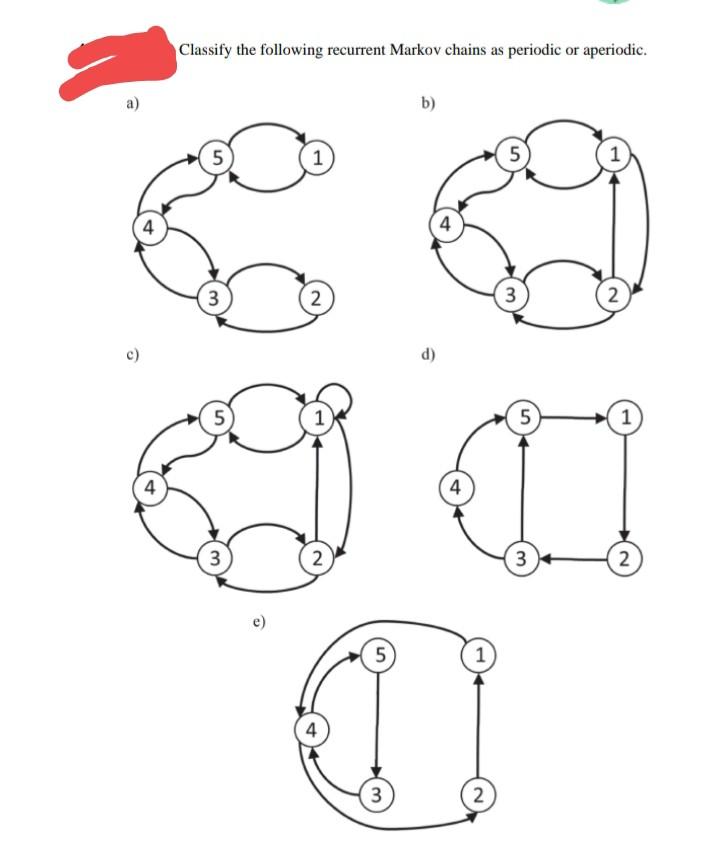 Classify the following recurrent Markov chains as periodic or aperiodic.

a)

5 1 4 3 2

b)

5 1 4 3 2

c)

5 1 4 3 2

d)

5 1 4 3 2

e)

5 1 4 3 2