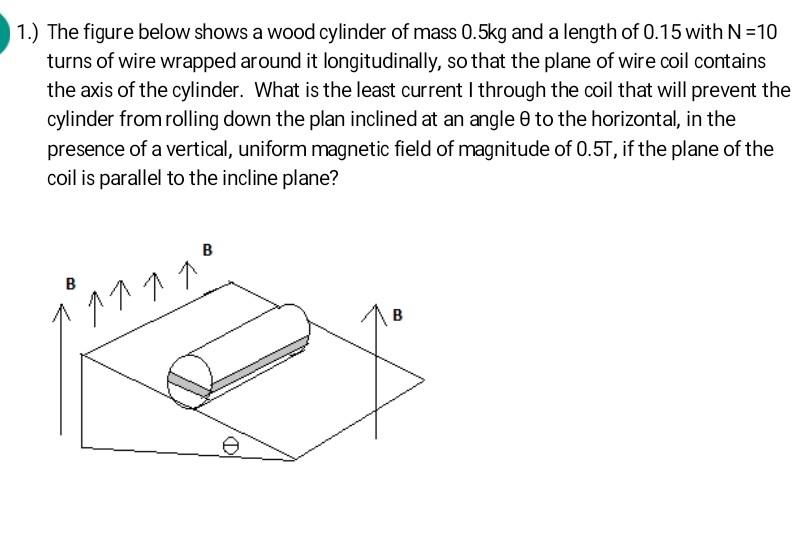 1.) The figure below shows a wood cylinder of mass 0.5kg and a length of 0.15 with N =10 turns of wire wrapped around it longitudinally, so that the plane of wire coil contains the axis of the cylinder. What is the least current I through the coil that will prevent the cylinder from rolling down the plan inclined at an angle θ to the horizontal, in the presence of a vertical, uniform magnetic field of magnitude of 0.5T, if the plane of the coil is parallel to the incline plane?

B
B
B
θ