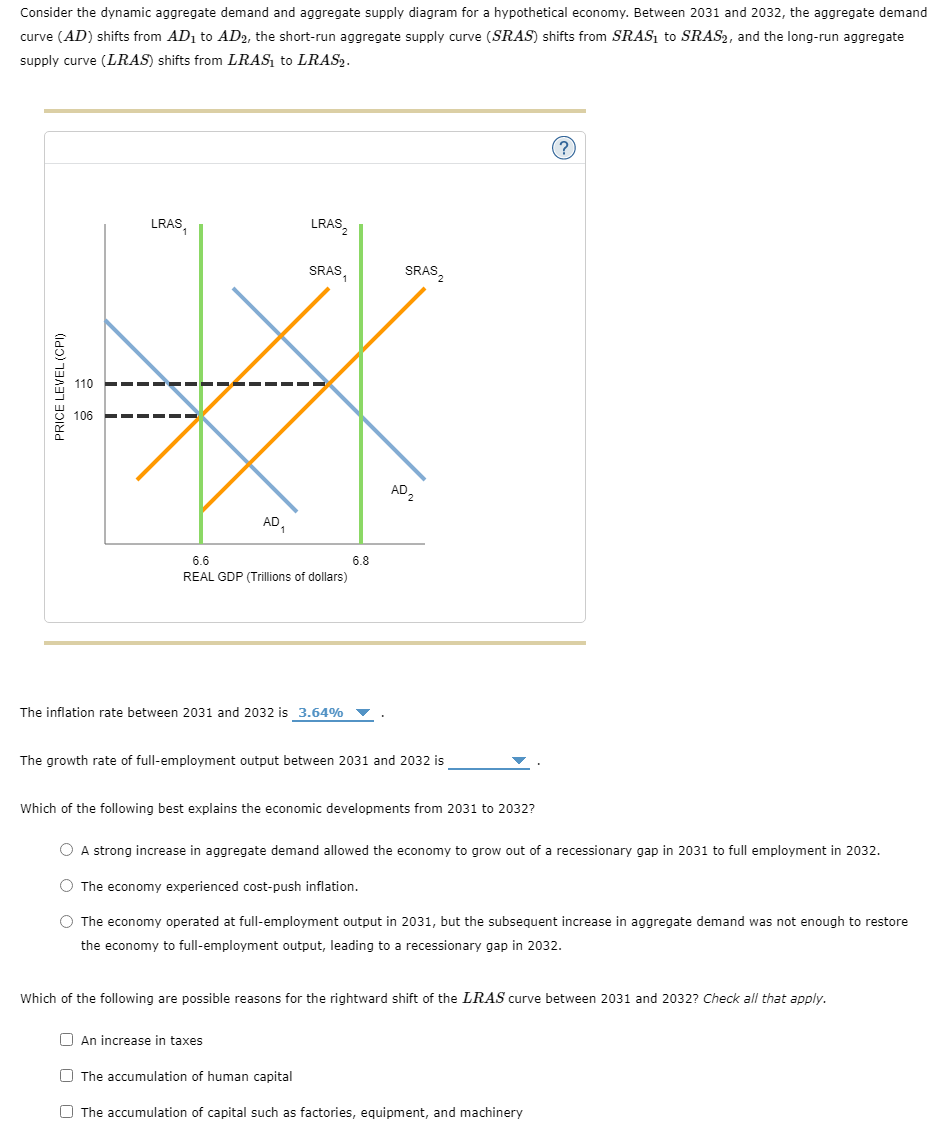 Consider the dynamic aggregate demand and aggregate supply diagram for a hypothetical economy. Between 2031 and 2032, the aggregate demand curve ($AD$) shifts from $AD_1$ to $AD_2$, the short-run aggregate supply curve ($SRAS$) shifts from $SRAS_1$ to $SRAS_2$, and the long-run aggregate supply curve ($LRAS$) shifts from $LRAS_1$ to $LRAS_2$.

?

$LRAS_1$
$LRAS_2$
$SRAS_1$
$SRAS_2$
PRICE LEVEL (CPI)
110
106
$AD_2$
$AD_1$
6.6
6.8
REAL GDP (Trillions of dollars)

The inflation rate between 2031 and 2032 is 3.64% .

The growth rate of full-employment output between 2031 and 2032 is .

Which of the following best explains the economic developments from 2031 to 2032?

A strong increase in aggregate demand allowed the economy to grow out of a recessionary gap in 2031 to full employment in 2032.

The economy experienced cost-push inflation.

The economy operated at full-employment output in 2031, but the subsequent increase in aggregate demand was not enough to restore the economy to full-employment output, leading to a recessionary gap in 2032.

Which of the following are possible reasons for the rightward shift of the $LRAS$ curve between 2031 and 2032? Check all that apply.

An increase in taxes

The accumulation of human capital

The accumulation of capital such as factories, equipment, and machinery