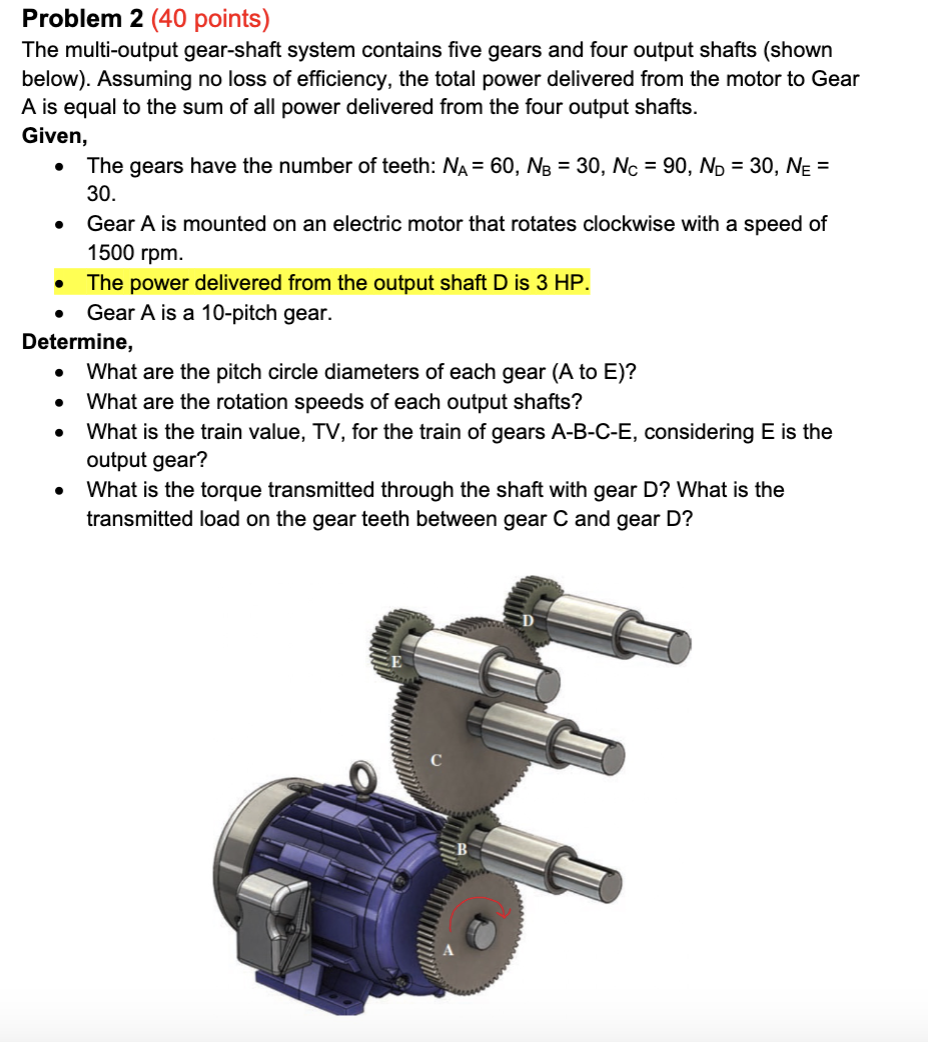 **Problem 2** (40 points)

The multi-output gear-shaft system contains five gears and four output shafts (shown below). Assuming no loss of efficiency, the total power delivered from the motor to Gear A is equal to the sum of all power delivered from the four output shafts.

**Given,**

- The gears have the number of teeth: $N_A = 60$, $N_B = 30$, $N_C = 90$, $N_D = 30$, $N_E = 30$.
- Gear A is mounted on an electric motor that rotates clockwise with a speed of 1500 rpm.
- The power delivered from the output shaft D is 3 HP.
- Gear A is a 10-pitch gear.

**Determine,**

- What are the pitch circle diameters of each gear (A to E)?
- What are the rotation speeds of each output shafts?
- What is the train value, TV, for the train of gears A-B-C-E, considering E is the output gear?
- What is the torque transmitted through the shaft with gear D? What is the transmitted load on the gear teeth between gear C and gear D?

D

E

C

B

A