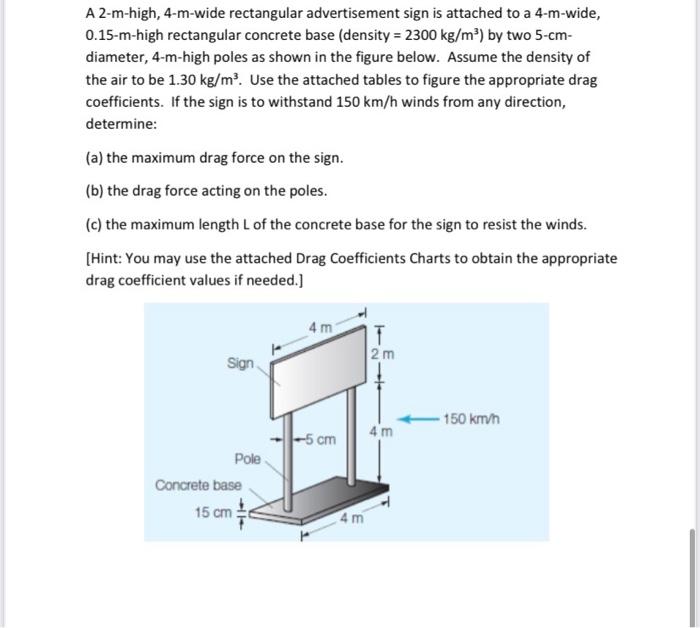 A 2-m-high, 4-m-wide rectangular advertisement sign is attached to a 4-m-wide, 0.15-m-high rectangular concrete base (density = 2300 kg/m³) by two 5-cm-diameter, 4-m-high poles as shown in the figure below. Assume the density of the air to be 1.30 kg/m³. Use the attached tables to figure the appropriate drag coefficients. If the sign is to withstand 150 km/h winds from any direction, determine:

(a) the maximum drag force on the sign.

(b) the drag force acting on the poles.

(c) the maximum length L of the concrete base for the sign to resist the winds.

[Hint: You may use the attached Drag Coefficients Charts to obtain the appropriate drag coefficient values if needed.]

4 m
2 m
Sign
150 km/h
4 m
5 cm
Pole
Concrete base
15 cm
4 m