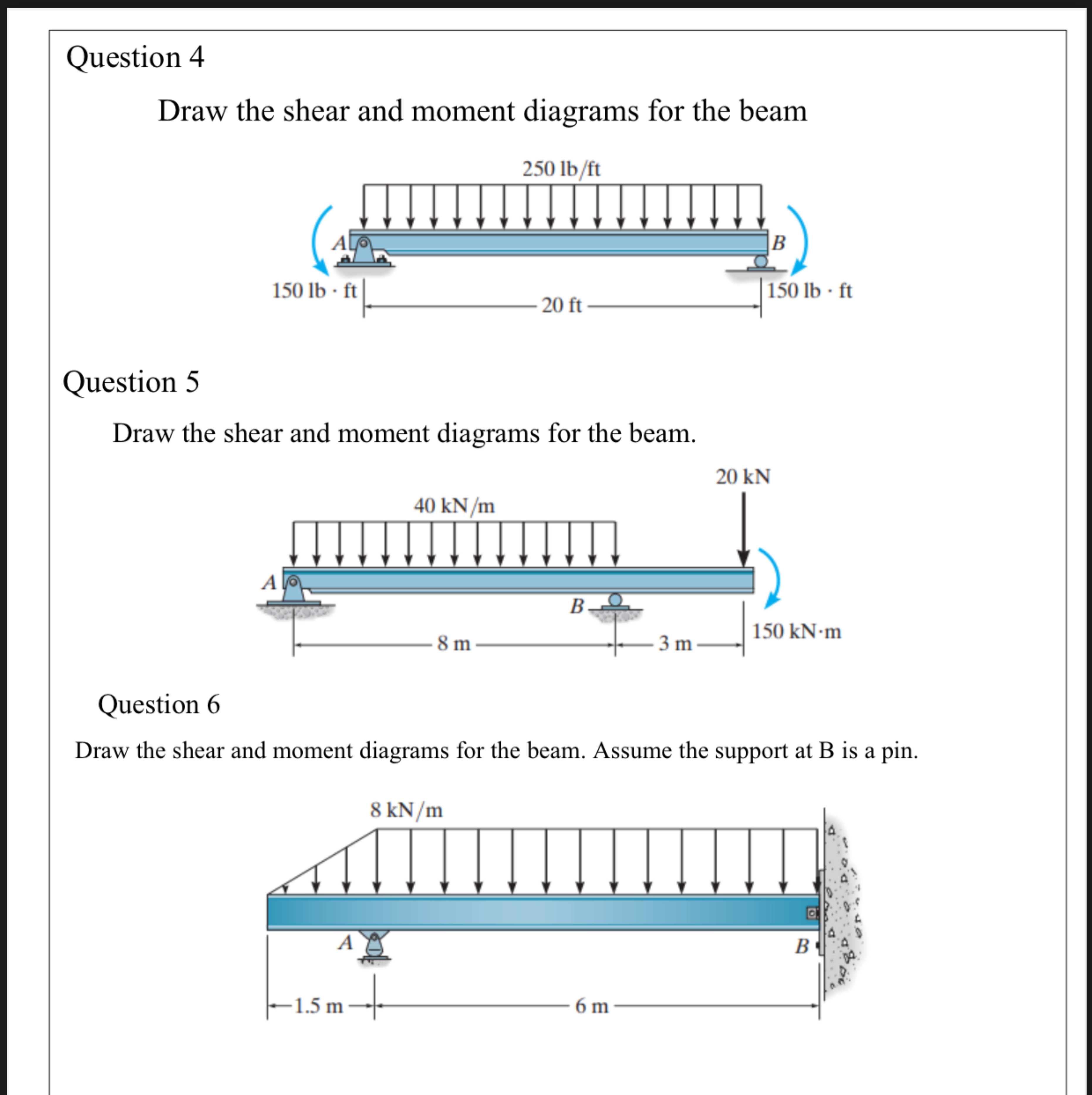 Question 4

Draw the shear and moment diagrams for the beam

250 lb/ft

A

B

150 lb · ft

20 ft

150 lb · ft

Question 5

Draw the shear and moment diagrams for the beam.

20 kN

40 kN/m

A

B

8 m

3 m

150 kN·m

Question 6

Draw the shear and moment diagrams for the beam. Assume the support at B is a pin.

8 kN/m

A

B

1.5 m

6 m