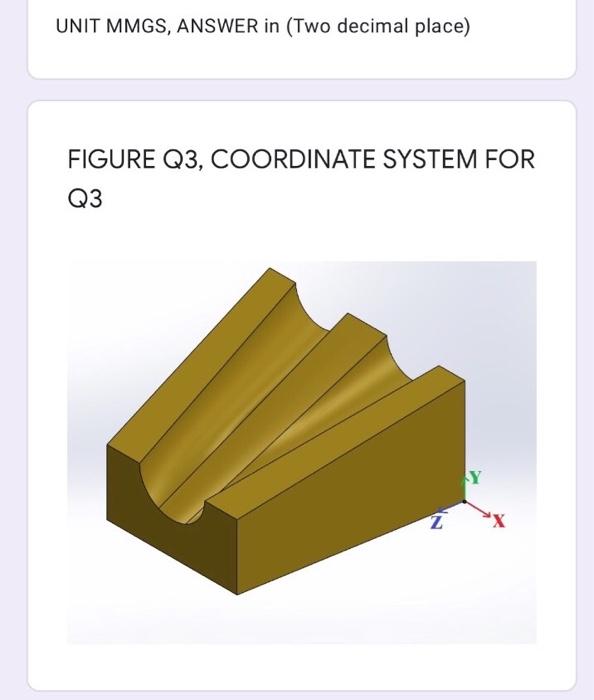 UNIT MMGS, ANSWER in (Two decimal place)

FIGURE Q3, COORDINATE SYSTEM FOR Q3

Y
Z
X