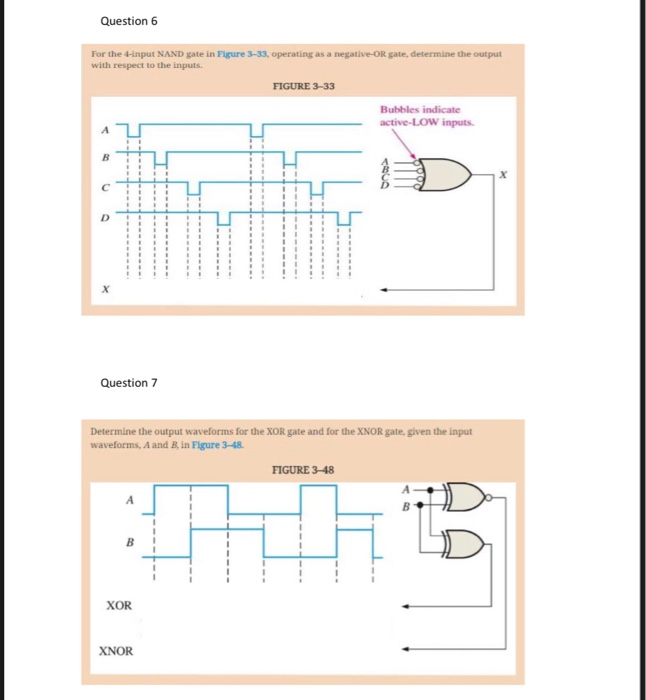 Question 6

For the 4-input NAND gate in Figure 3–33, operating as a negative-OR gate, determine the output with respect to the inputs.

FIGURE 3–33

Bubbles indicate active-LOW inputs.

A
B
C
D
X

A
B
C
D
X

Question 7

Determine the output waveforms for the XOR gate and for the XNOR gate, given the input waveforms, A and B, in Figure 3–48.

FIGURE 3–48

A
B
XOR
XNOR

A
B