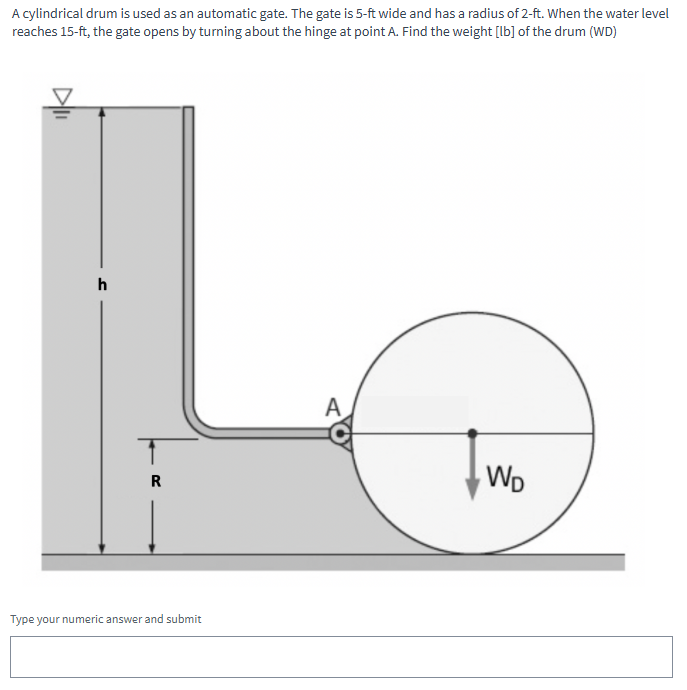 A cylindrical drum is used as an automatic gate. The gate is 5-ft wide and has a radius of 2-ft. When the water level reaches 15-ft, the gate opens by turning about the hinge at point A. Find the weight [lb] of the drum (WD)

h

A

R

$W_D$

Type your numeric answer and submit