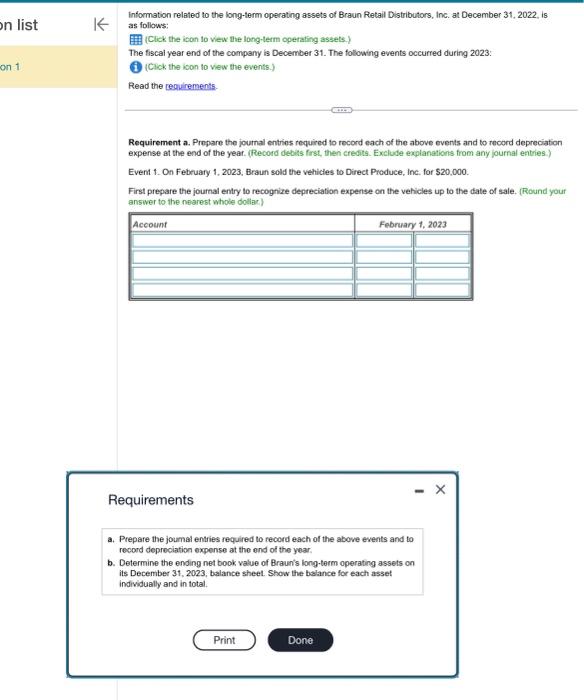 on list

on 1

Information related to the long-term operating assets of Braun Retail Distributors, Inc. at December 31, 2022, is as follows:

(Click the icon to view the long-term operating assets.)

The fiscal year end of the company is December 31. The following events occurred during 2023:

(Click the icon to view the events.)

Read the requirements.

Requirement a. Prepare the journal entries required to record each of the above events and to record depreciation expense at the end of the year. (Record debits first, then credits. Exclude explanations from any journal entries.)

Event 1. On February 1, 2023, Braun sold the vehicles to Direct Produce, Inc. for $20,000.

First prepare the journal entry to recognize depreciation expense on the vehicles up to the date of sale. (Round your answer to the nearest whole dollar.)

| Account | February 1, 2023 | |
|---|---|---|
| | | |
| | | |
| | | |
| | | |

Requirements

a. Prepare the journal entries required to record each of the above events and to record depreciation expense at the end of the year.

b. Determine the ending net book value of Braun's long-term operating assets on its December 31, 2023, balance sheet. Show the balance for each asset individually and in total.

Print

Done