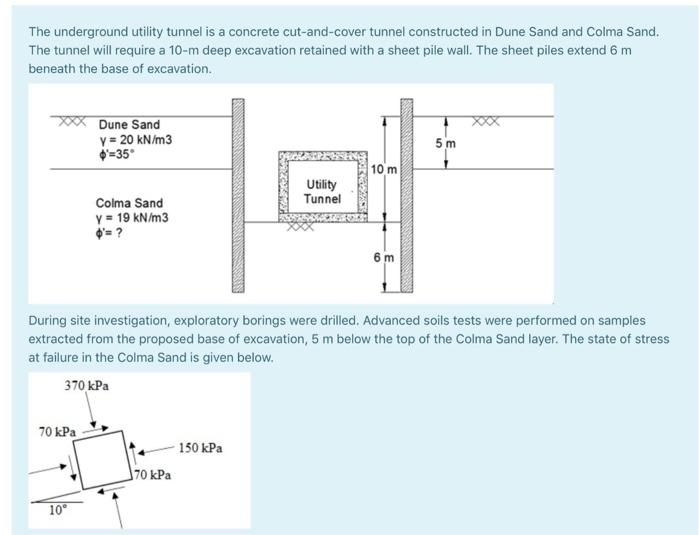 The underground utility tunnel is a concrete cut-and-cover tunnel constructed in Dune Sand and Colma Sand. The tunnel will require a 10-m deep excavation retained with a sheet pile wall. The sheet piles extend 6 m beneath the base of excavation.

Dune Sand
γ = 20 kN/m3
ϕ'=35°

Colma Sand
γ = 19 kN/m3
ϕ'= ?

Utility Tunnel

10 m

5 m

6 m

During site investigation, exploratory borings were drilled. Advanced soils tests were performed on samples extracted from the proposed base of excavation, 5 m below the top of the Colma Sand layer. The state of stress at failure in the Colma Sand is given below.

370 kPa

70 kPa

150 kPa

70 kPa

10°