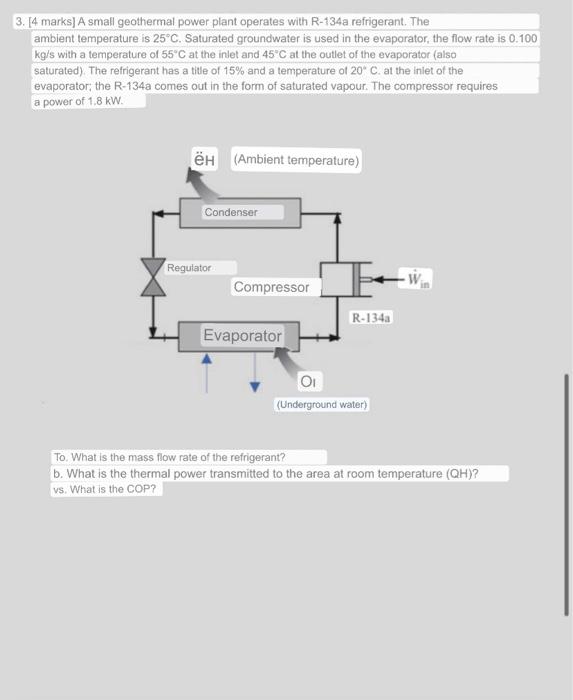 3. [4 marks] A small geothermal power plant operates with R-134a refrigerant. The ambient temperature is 25°C. Saturated groundwater is used in the evaporator, the flow rate is 0.100 kg/s with a temperature of 55°C at the inlet and 45°C at the outlet of the evaporator (also saturated). The refrigerant has a title of 15% and a temperature of 20° C. at the inlet of the evaporator; the R-134a comes out in the form of saturated vapour. The compressor requires a power of 1.8 kW.

ëH (Ambient temperature)

Condenser

Regulator

Compressor

$\dot{W}_{in}$

R-134a

Evaporator

Oı

(Underground water)

To. What is the mass flow rate of the refrigerant?
b. What is the thermal power transmitted to the area at room temperature (QH)?
vs. What is the COP?