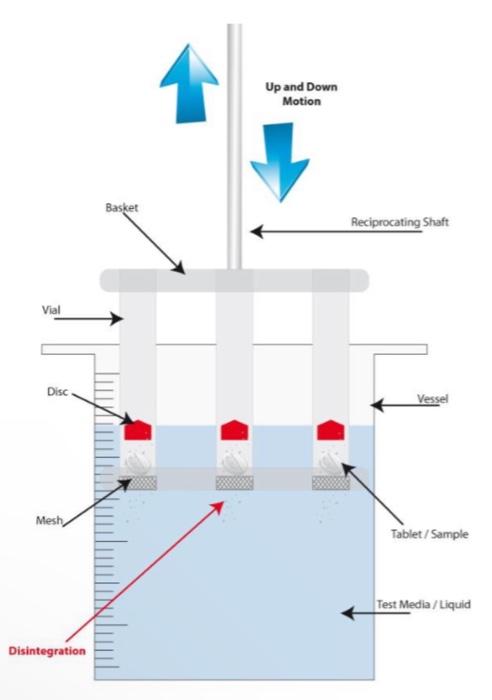 Up and Down Motion

Basket

Reciprocating Shaft

Vial

Disc

Vessel

Mesh

Tablet / Sample

Test Media / Liquid

Disintegration