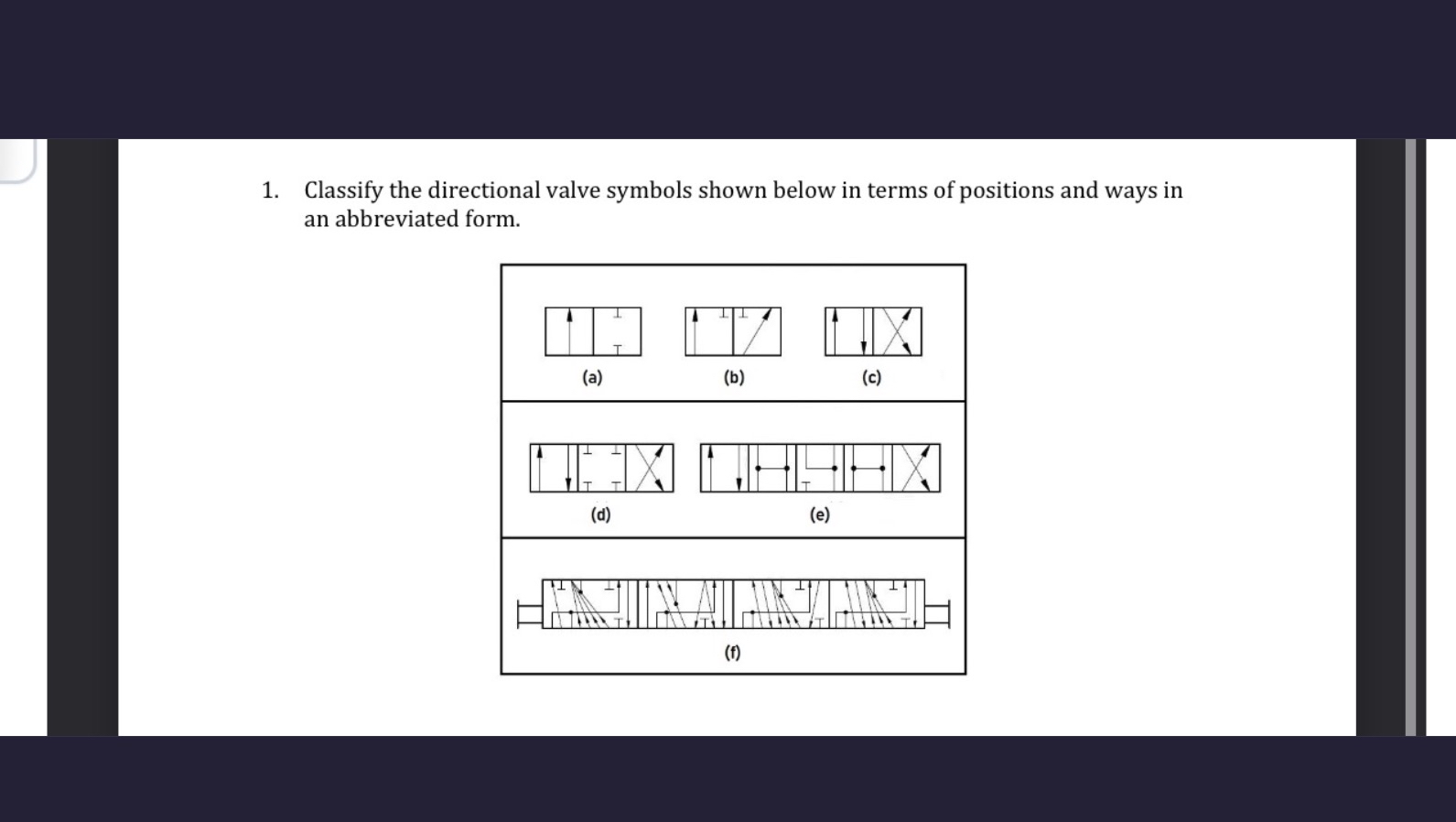 1. Classify the directional valve symbols shown below in terms of positions and ways in an abbreviated form.

(a)
(b)
(c)
(d)
(e)
(f)