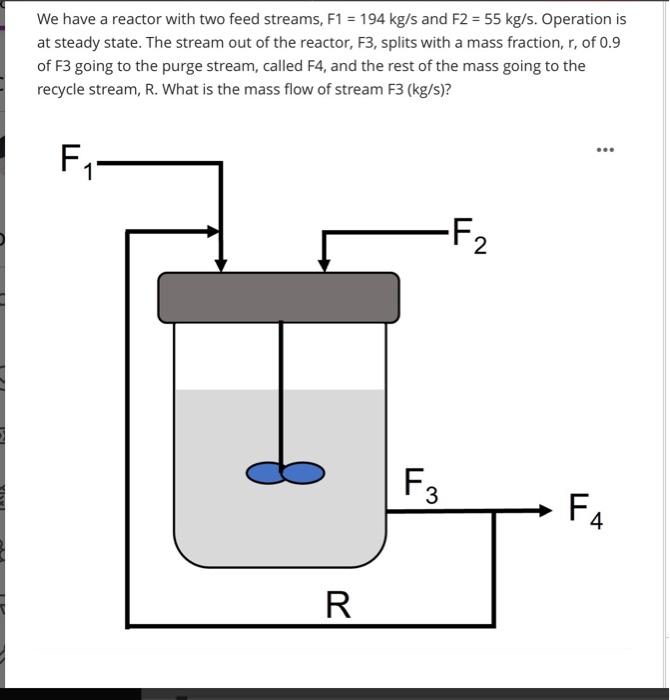 We have a reactor with two feed streams, F1 = 194 kg/s and F2 = 55 kg/s. Operation is at steady state. The stream out of the reactor, F3, splits with a mass fraction, r, of 0.9 of F3 going to the purge stream, called F4, and the rest of the mass going to the recycle stream, R. What is the mass flow of stream F3 (kg/s)?

...

$F_1$

$F_2$

$F_3$

$F_4$

R