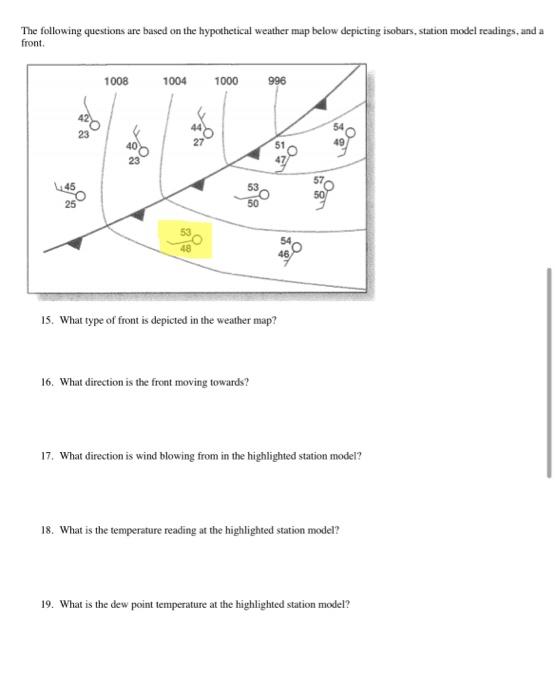 The following questions are based on the hypothetical weather map below depicting isobars, station model readings, and a front.

1008 1004 1000 996

42
23

40
23

44
27

51
47

54
49

45
25

53
50

57
50

53
48

54
46

15. What type of front is depicted in the weather map?

16. What direction is the front moving towards?

17. What direction is wind blowing from in the highlighted station model?

18. What is the temperature reading at the highlighted station model?

19. What is the dew point temperature at the highlighted station model?