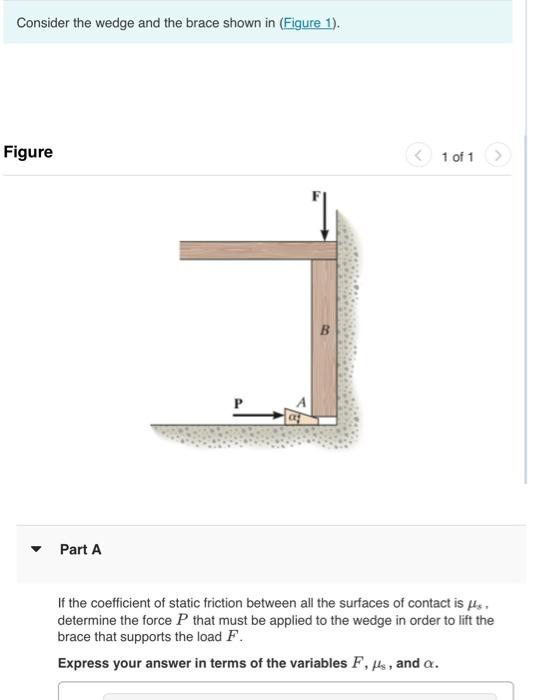 Consider the wedge and the brace shown in (Figure 1).

Figure

1 of 1

F

B

P

A

$\alpha$

Part A

If the coefficient of static friction between all the surfaces of contact is $\mu_s$, determine the force $P$ that must be applied to the wedge in order to lift the brace that supports the load $F$.

Express your answer in terms of the variables $F$, $\mu_s$, and $\alpha$.