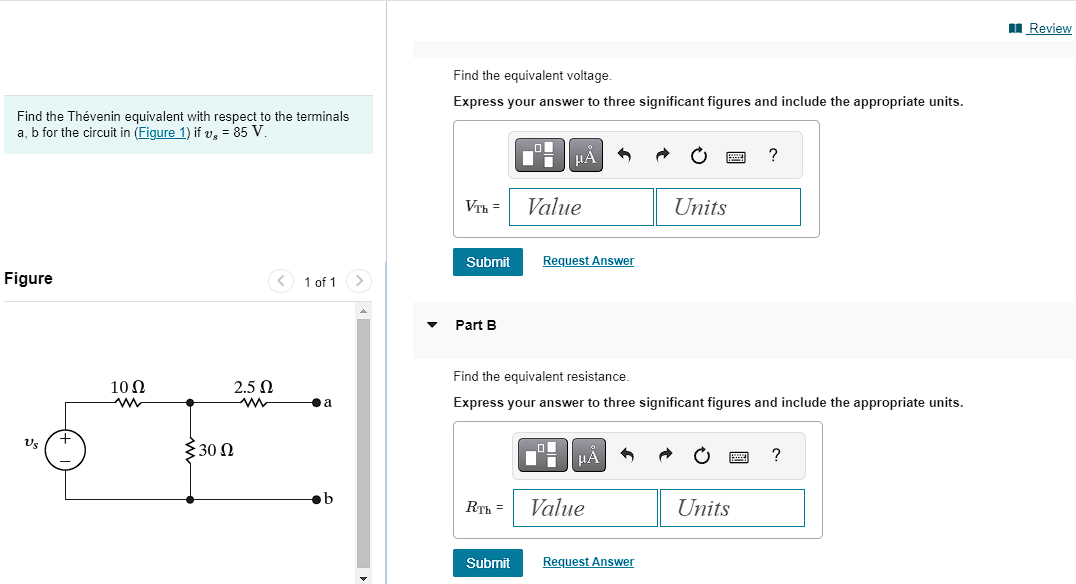 Review

Find the Thévenin equivalent with respect to the terminals a, b for the circuit in (Figure 1) if $v_s$ = 85 V.

Figure

1 of 1

10 Ω

2.5 Ω

a

$v_s$

+

−

30 Ω

b

Find the equivalent voltage.

Express your answer to three significant figures and include the appropriate units.

μÅ

?

$V_{Th}$ = Value Units

Submit Request Answer

Part B

Find the equivalent resistance.

Express your answer to three significant figures and include the appropriate units.

μÅ

?

$R_{Th}$ = Value Units

Submit Request Answer