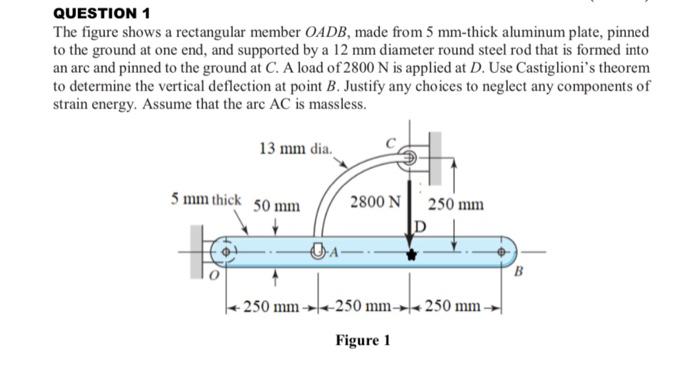 QUESTION 1

The figure shows a rectangular member $OADB$, made from 5 mm-thick aluminum plate, pinned to the ground at one end, and supported by a 12 mm diameter round steel rod that is formed into an arc and pinned to the ground at $C$. A load of 2800 N is applied at $D$. Use Castiglioni's theorem to determine the vertical deflection at point $B$. Justify any choices to neglect any components of strain energy. Assume that the arc AC is massless.

13 mm dia.
C
5 mm thick
50 mm
2800 N
250 mm
D
A
O
B
250 mm
250 mm
250 mm

Figure 1