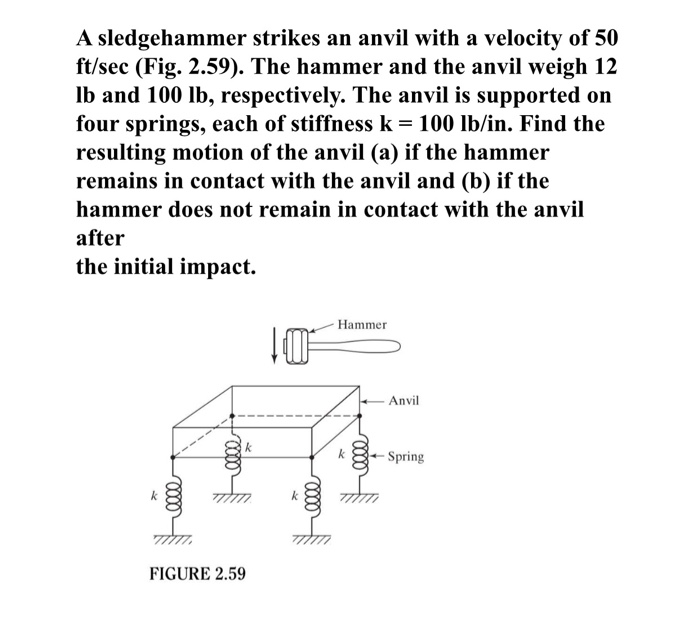 A sledgehammer strikes an anvil with a velocity of 50 ft/sec (Fig. 2.59). The hammer and the anvil weigh 12 lb and 100 lb, respectively. The anvil is supported on four springs, each of stiffness k = 100 lb/in. Find the resulting motion of the anvil (a) if the hammer remains in contact with the anvil and (b) if the hammer does not remain in contact with the anvil after
the initial impact.

Hammer

Anvil

$k$

$k$

Spring

$k$

$k$

FIGURE 2.59