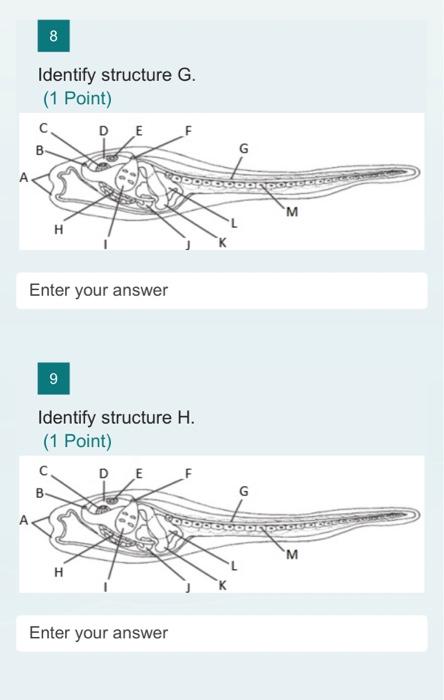 8

Identify structure G.
(1 Point)

C D E F
B G
A
M
L
H
I J K

Enter your answer

9

Identify structure H.
(1 Point)

C D E F
B G
A
M
L
H
I J K

Enter your answer