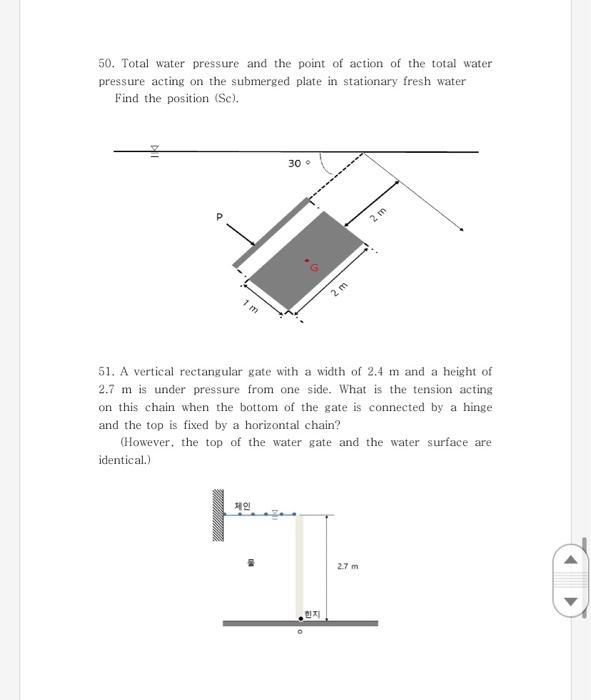 50. Total water pressure and the point of action of the total water pressure acting on the submerged plate in stationary fresh water

Find the position (Sc).

30 °

P

2 m

G

2 m

1 m

51. A vertical rectangular gate with a width of 2.4 m and a height of 2.7 m is under pressure from one side. What is the tension acting on this chain when the bottom of the gate is connected by a hinge and the top is fixed by a horizontal chain?

(However, the top of the water gate and the water surface are identical.)

체인

물

2.7 m

힌지

o