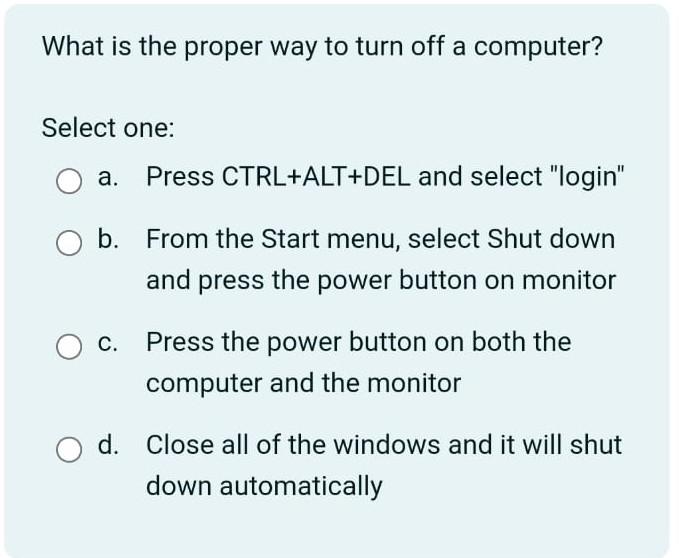 What is the proper way to turn off a computer?

Select one:

a. Press CTRL+ALT+DEL and select "login"

b. From the Start menu, select Shut down and press the power button on monitor

c. Press the power button on both the computer and the monitor

d. Close all of the windows and it will shut down automatically