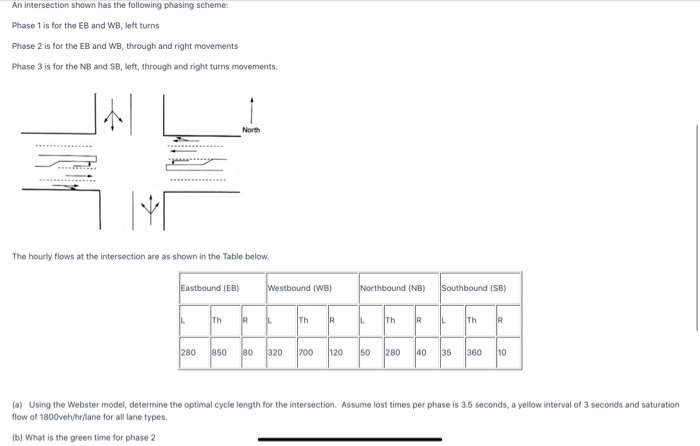 An intersection shown has the following phasing scheme:

Phase 1 is for the EB and WB, left turns

Phase 2 is for the EB and WB, through and right movements

Phase 3 is for the NB and SB, left, through and right turns movements.

North

The hourly flows at the intersection are as shown in the Table below.

| Eastbound (EB) | | | Westbound (WB) | | | Northbound (NB) | | | Southbound (SB) | | |
|---|---|---|---|---|---|---|---|---|---|---|---|
| L | Th | R | L | Th | R | L | Th | R | L | Th | R |
| 280 | 850 | 80 | 320 | 700 | 120 | 50 | 280 | 40 | 35 | 360 | 10 |

(a) Using the Webster model, determine the optimal cycle length for the intersection. Assume lost times per phase is 3.5 seconds, a yellow interval of 3 seconds and saturation flow of 1800veh/hr/lane for all lane types.

(b) What is the green time for phase 2