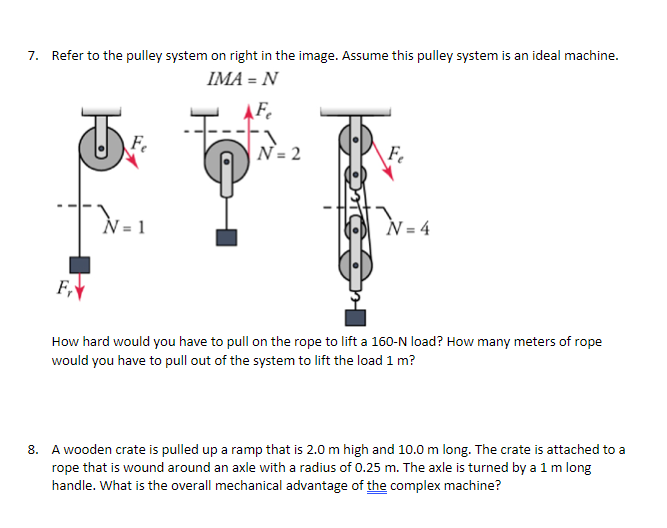 7. Refer to the pulley system on right in the image. Assume this pulley system is an ideal machine.

$IMA = N$

$F_e$

$F_e$

$N = 2$

$F_e$

$N = 1$

$N = 4$

$F_r$

How hard would you have to pull on the rope to lift a 160-N load? How many meters of rope would you have to pull out of the system to lift the load 1 m?

8. A wooden crate is pulled up a ramp that is 2.0 m high and 10.0 m long. The crate is attached to a rope that is wound around an axle with a radius of 0.25 m. The axle is turned by a 1 m long handle. What is the overall mechanical advantage of the complex machine?