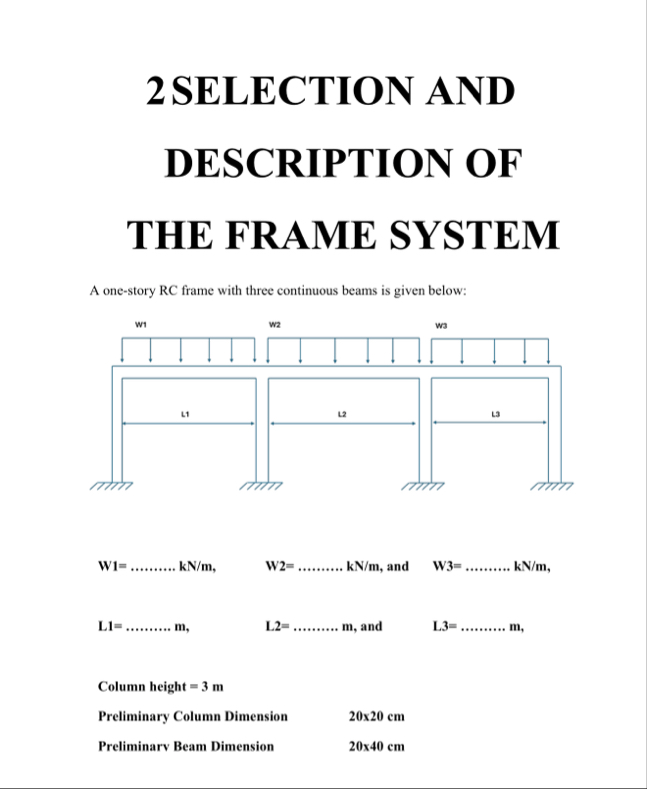 2 SELECTION AND DESCRIPTION OF THE FRAME SYSTEM

A one-story RC frame with three continuous beams is given below:

W1

W2

W3

L1

L2

L3

W1= ………. kN/m, W2= ………. kN/m, and W3= ………. kN/m,

L1= ………. m, L2= ………. m, and L3= ………. m,

Column height = 3 m

Preliminary Column Dimension 20x20 cm

Preliminary Beam Dimension 20x40 cm