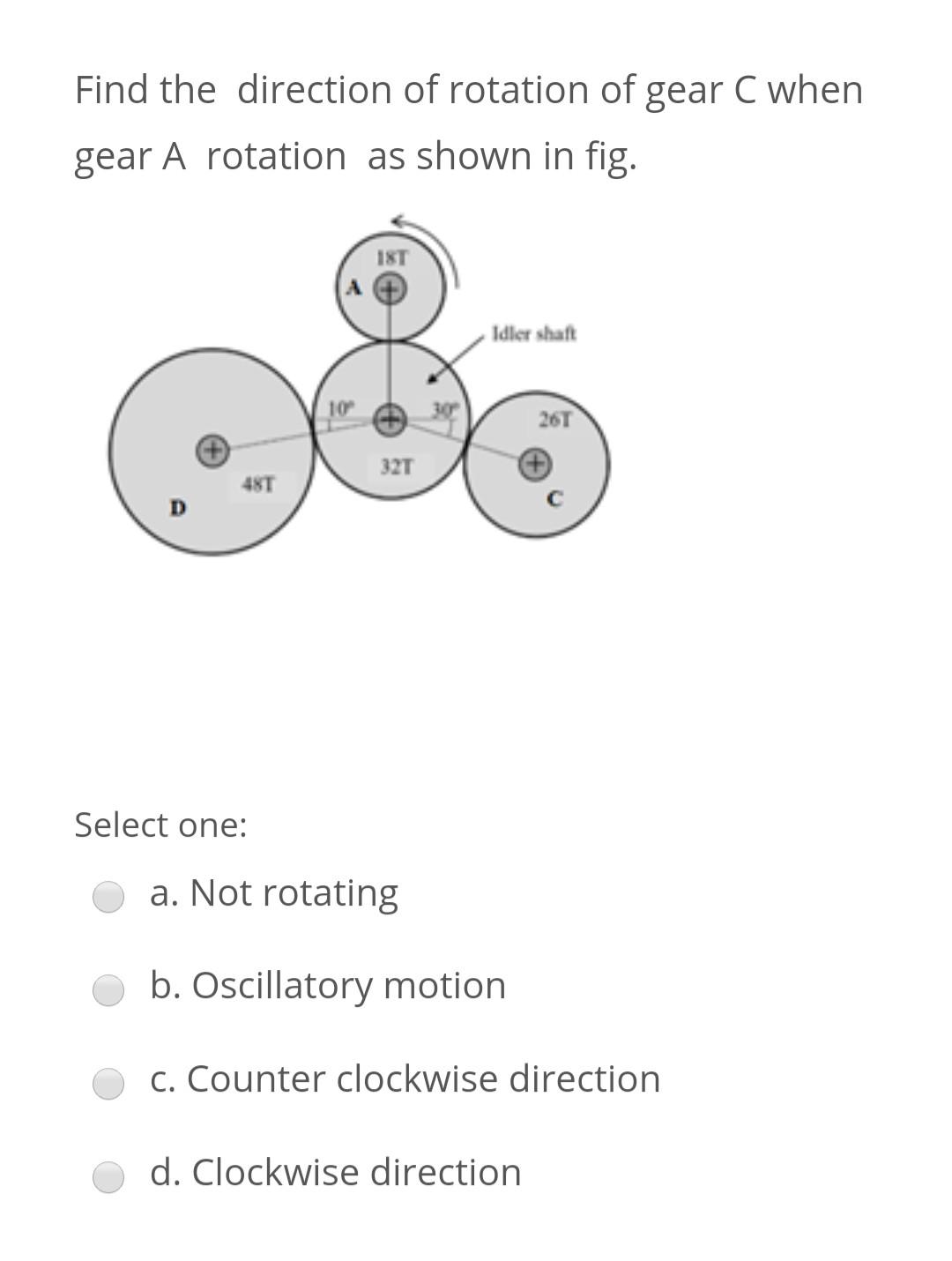 Find the direction of rotation of gear C when gear A rotation as shown in fig.

18T
A
Idler shaft
10°
30°
26T
32T
48T
D
C

Select one:

a. Not rotating

b. Oscillatory motion

c. Counter clockwise direction

d. Clockwise direction