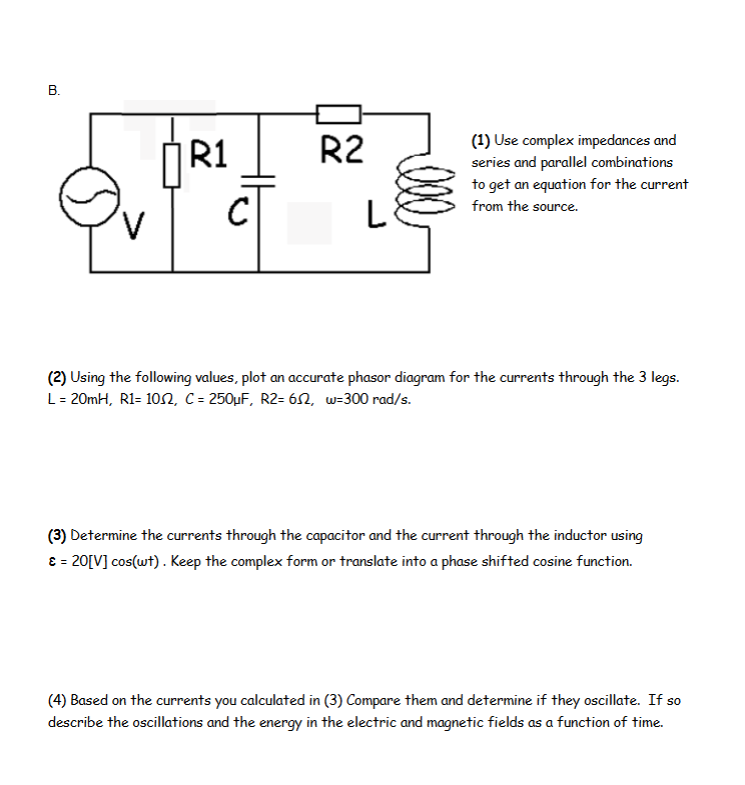 B.

R1

R2

V

C

L

(1) Use complex impedances and series and parallel combinations to get an equation for the current from the source.

(2) Using the following values, plot an accurate phasor diagram for the currents through the 3 legs.
L = 20mH, R1= 10Ω, C = 250μF, R2= 6Ω, ω=300 rad/s.

(3) Determine the currents through the capacitor and the current through the inductor using ε = 20[V] cos(ωt) . Keep the complex form or translate into a phase shifted cosine function.

(4) Based on the currents you calculated in (3) Compare them and determine if they oscillate. If so describe the oscillations and the energy in the electric and magnetic fields as a function of time.