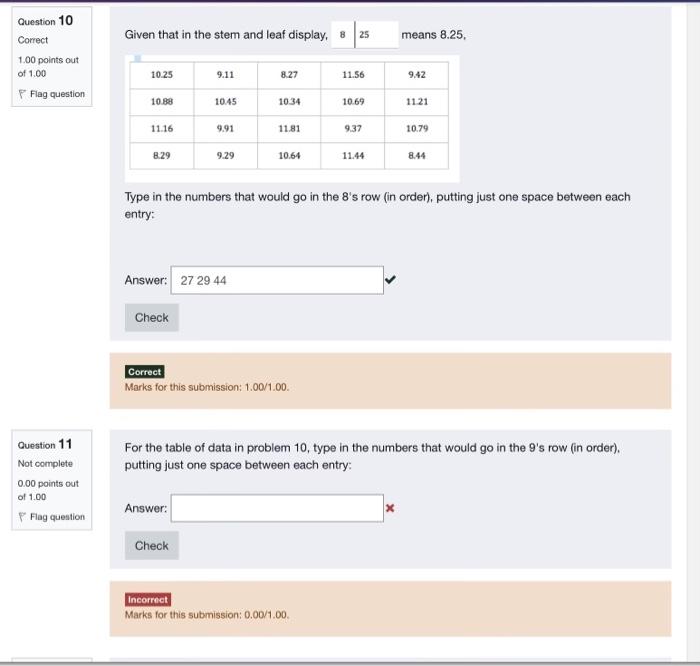 Question 10
Correct
1.00 points out of 1.00
Flag question

Given that in the stem and leaf display, 8 | 25 means 8.25,

| 10.25 | 9.11 | 8.27 | 11.56 | 9.42 |
|---|---|---|---|---|
| 10.88 | 10.45 | 10.34 | 10.69 | 11.21 |
| 11.16 | 9.91 | 11.81 | 9.37 | 10.79 |
| 8.29 | 9.29 | 10.64 | 11.44 | 8.44 |

Type in the numbers that would go in the 8's row (in order), putting just one space between each entry:

Answer: 27 29 44

Check

Correct
Marks for this submission: 1.00/1.00.

Question 11
Not complete
0.00 points out of 1.00
Flag question

For the table of data in problem 10, type in the numbers that would go in the 9's row (in order), putting just one space between each entry:

Answer:

Check

Incorrect
Marks for this submission: 0.00/1.00.