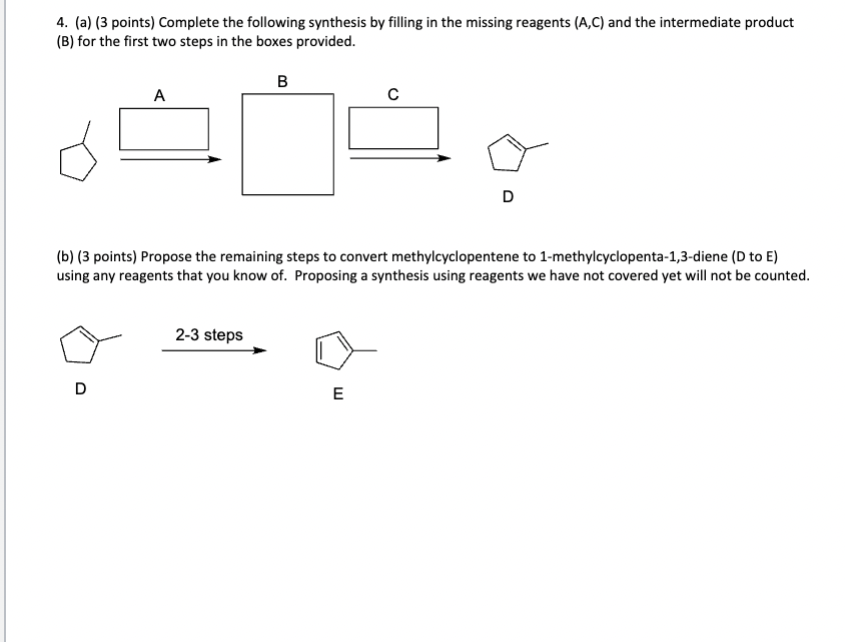 4. (a) (3 points) Complete the following synthesis by filling in the missing reagents (A,C) and the intermediate product (B) for the first two steps in the boxes provided.

A

B

C

D

(b) (3 points) Propose the remaining steps to convert methylcyclopentene to 1-methylcyclopenta-1,3-diene (D to E) using any reagents that you know of. Proposing a synthesis using reagents we have not covered yet will not be counted.

2-3 steps

D

E