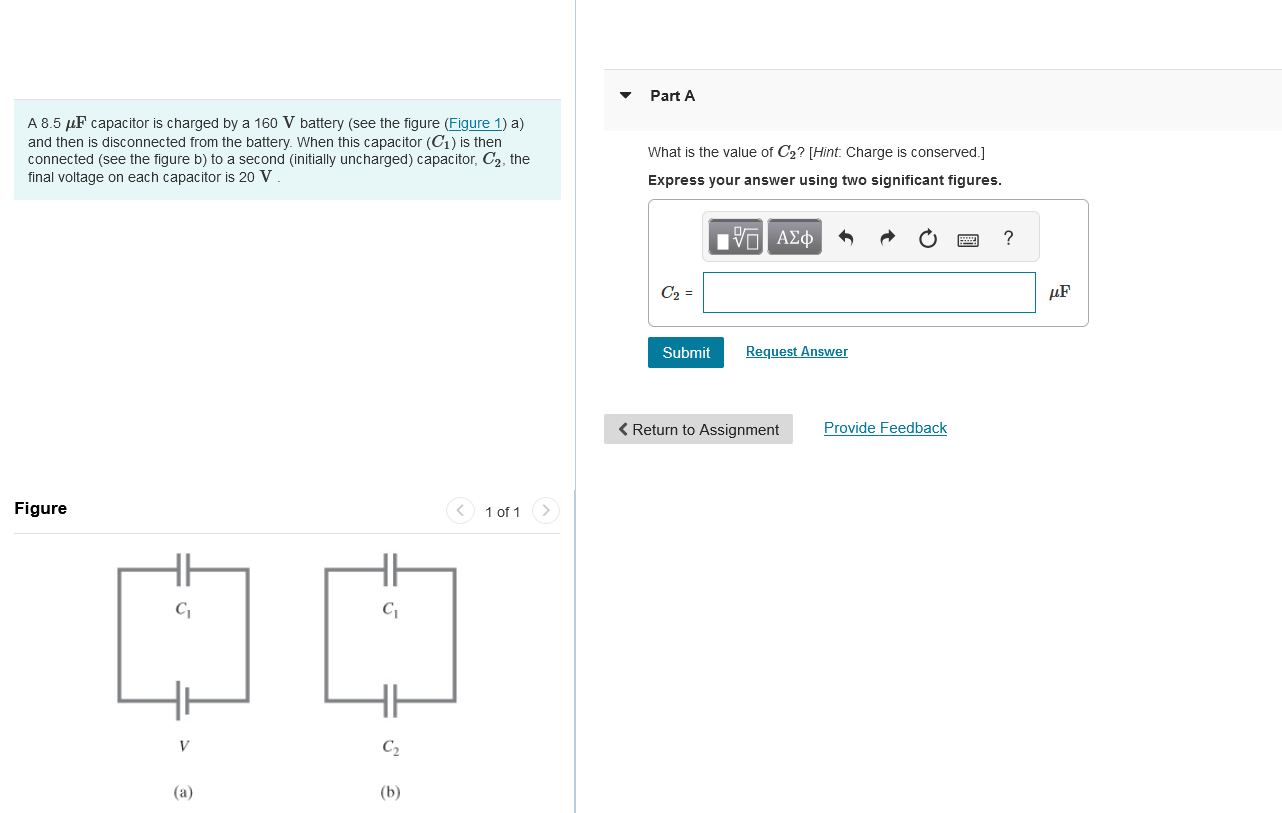 A 8.5 $\mu F$ capacitor is charged by a 160 $V$ battery (see the figure (Figure 1) a) and then is disconnected from the battery. When this capacitor ($C_1$) is then connected (see the figure b) to a second (initially uncharged) capacitor, $C_2$, the final voltage on each capacitor is 20 $V$ .

Figure

1 of 1

$C_1$

$V$

(a)

$C_1$

$C_2$

(b)

Part A

What is the value of $C_2$? [Hint: Charge is conserved.]

Express your answer using two significant figures.

ΑΣφ ?

$C_2$ =

$\mu F$

Submit

Request Answer

Return to Assignment

Provide Feedback