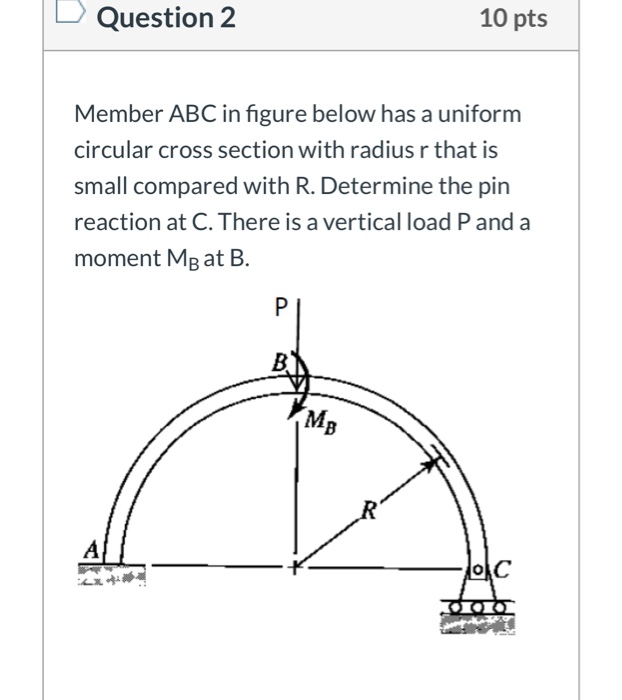 Question 2

10 pts

Member ABC in figure below has a uniform circular cross section with radius r that is small compared with R. Determine the pin reaction at C. There is a vertical load P and a moment $M_B$ at B.

P

B

$M_B$

R

A

C