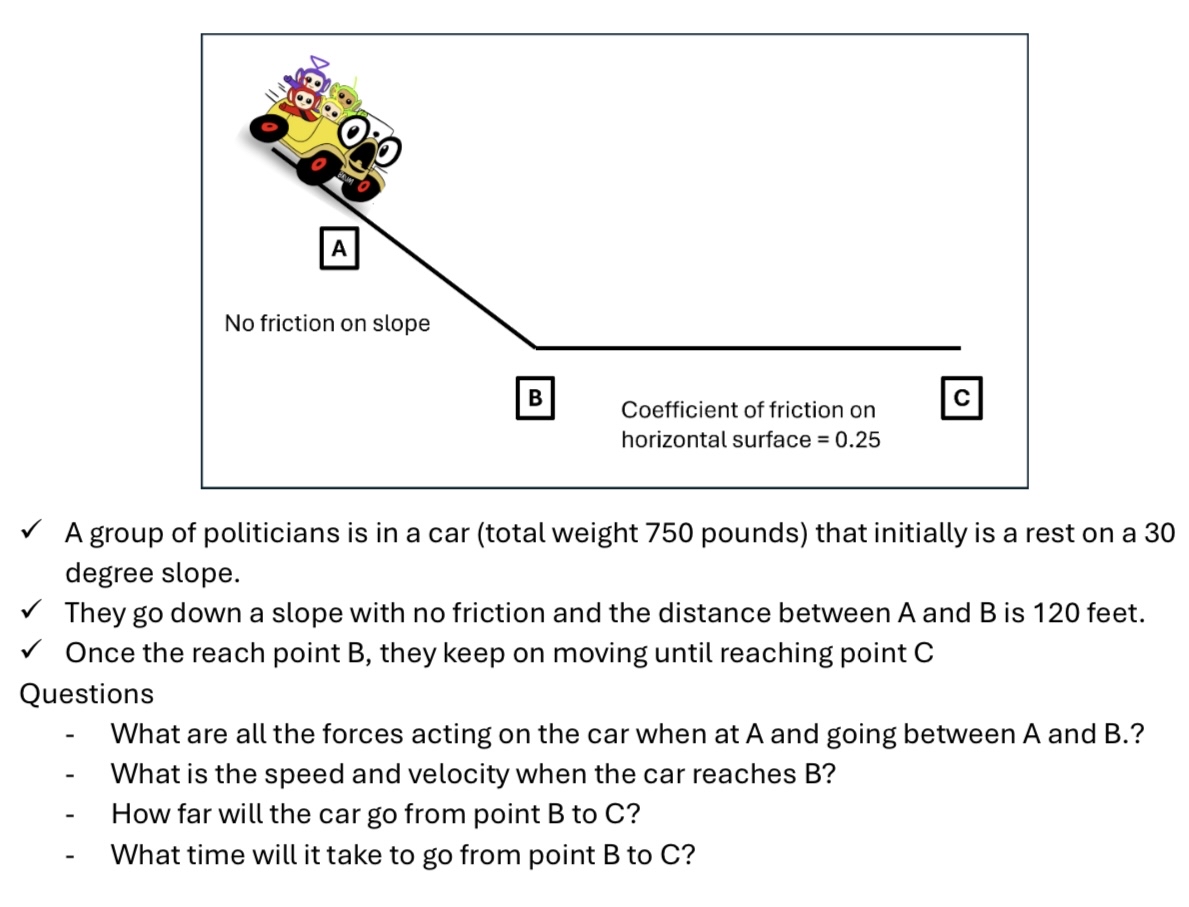 A

No friction on slope

B

Coefficient of friction on horizontal surface = 0.25

C

✓ A group of politicians is in a car (total weight 750 pounds) that initially is a rest on a 30 degree slope.
✓ They go down a slope with no friction and the distance between A and B is 120 feet.
✓ Once the reach point B, they keep on moving until reaching point C

Questions
- What are all the forces acting on the car when at A and going between A and B.?
- What is the speed and velocity when the car reaches B?
- How far will the car go from point B to C?
- What time will it take to go from point B to C?