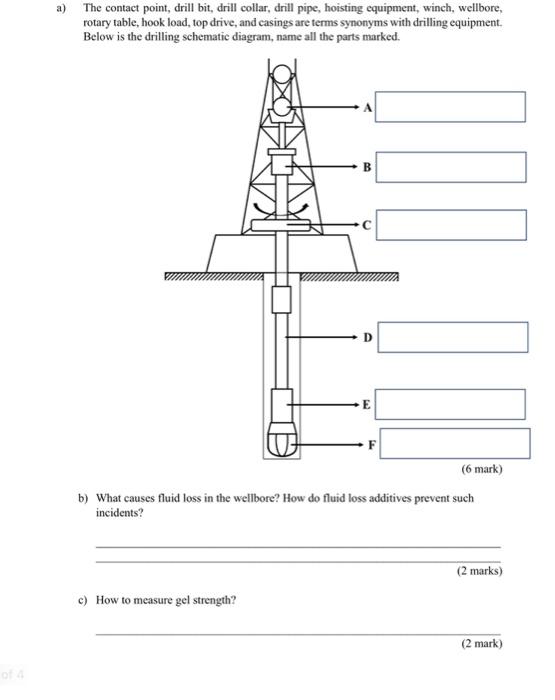 a) The contact point, drill bit, drill collar, drill pipe, hoisting equipment, winch, wellbore, rotary table, hook load, top drive, and casings are terms synonyms with drilling equipment. Below is the drilling schematic diagram, name all the parts marked.

A

B

C

D

E

F

(6 mark)

b) What causes fluid loss in the wellbore? How do fluid loss additives prevent such incidents?

(2 marks)

c) How to measure gel strength?

(2 mark)

of 4