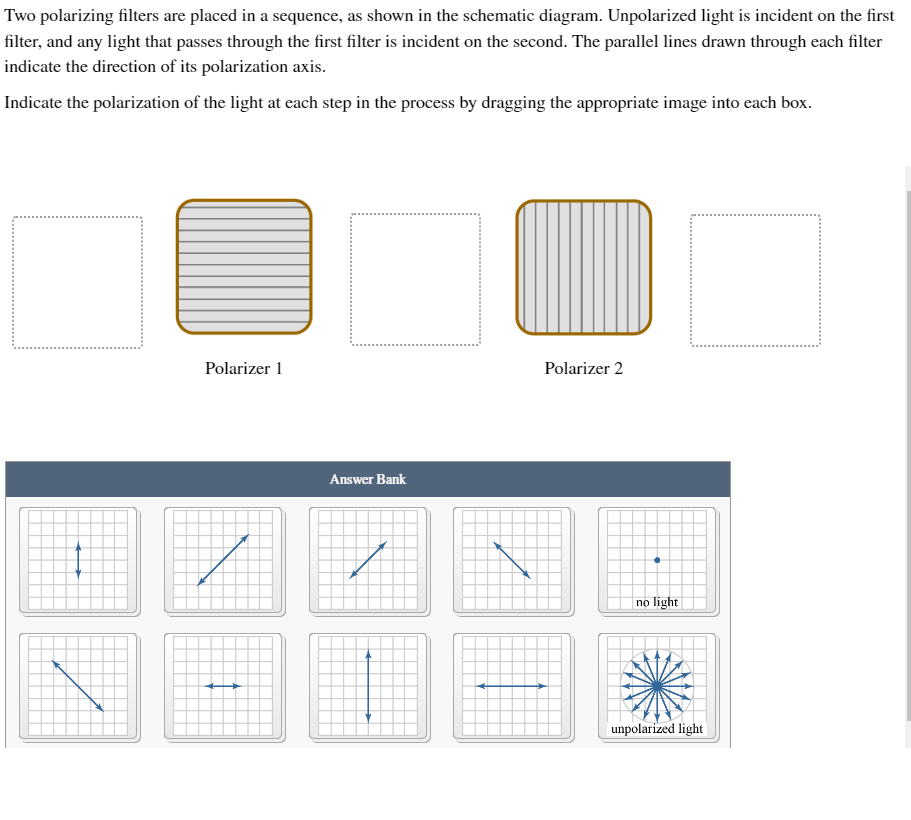 Two polarizing filters are placed in a sequence, as shown in the schematic diagram. Unpolarized light is incident on the first filter, and any light that passes through the first filter is incident on the second. The parallel lines drawn through each filter indicate the direction of its polarization axis.

Indicate the polarization of the light at each step in the process by dragging the appropriate image into each box.

Polarizer 1

Polarizer 2

Answer Bank

no light

unpolarized light