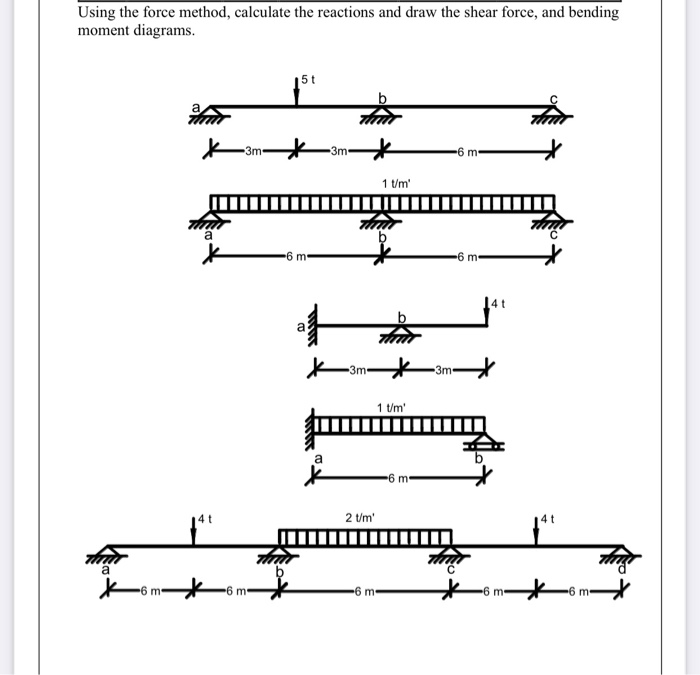 Using the force method, calculate the reactions and draw the shear force, and bending moment diagrams.

5 t
a
b
c
3m
3m
6 m

1 t/m'
a
b
c
6 m
6 m

4 t
a
b
3m
3m

1 t/m'
a
b
6 m

4 t
2 t/m'
4 t
a
b
c
d
6 m
6 m
6 m
6 m
6 m