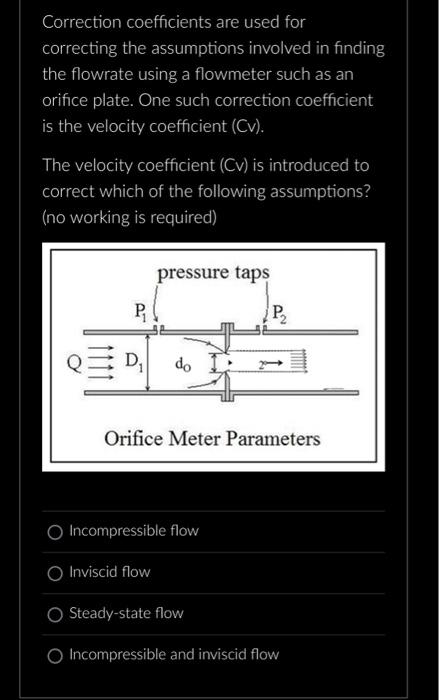 Correction coefficients are used for correcting the assumptions involved in finding the flowrate using a flowmeter such as an orifice plate. One such correction coefficient is the velocity coefficient (Cv).

The velocity coefficient (Cv) is introduced to correct which of the following assumptions? (no working is required)

pressure taps

$P_1$

$P_2$

Q

$D_1$

$d_o$

2

Orifice Meter Parameters

Incompressible flow

Inviscid flow

Steady-state flow

Incompressible and inviscid flow