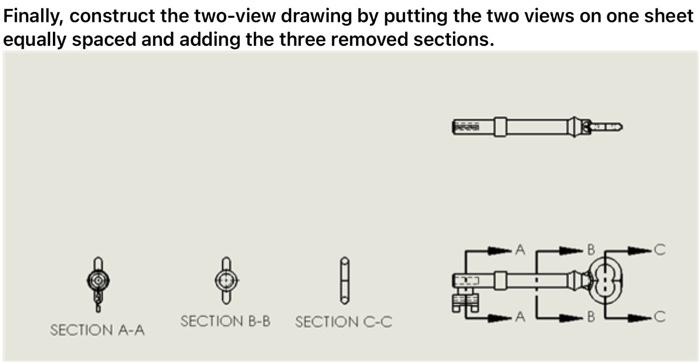 Finally, construct the two-view drawing by putting the two views on one sheet equally spaced and adding the three removed sections.

SECTION A-A

SECTION B-B

SECTION C-C

A

B

C

A

B

C