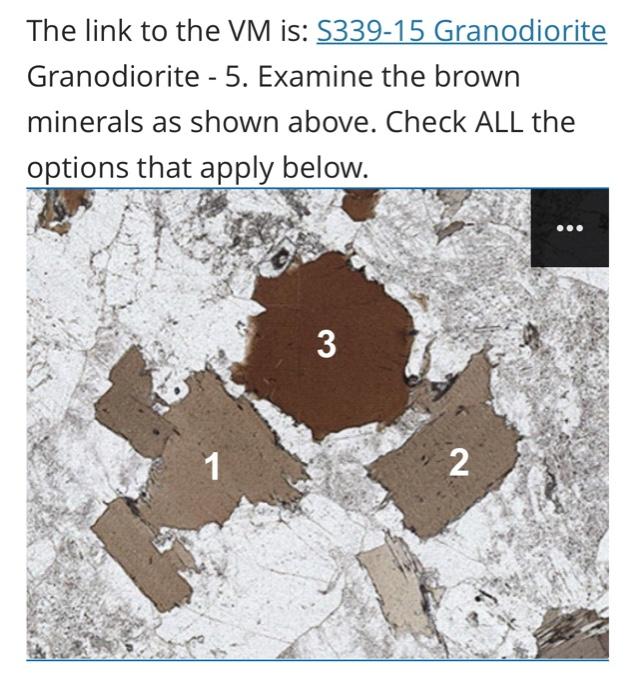 The link to the VM is: S339-15 Granodiorite
Granodiorite - 5. Examine the brown minerals as shown above. Check ALL the options that apply below.

...

3

1

2