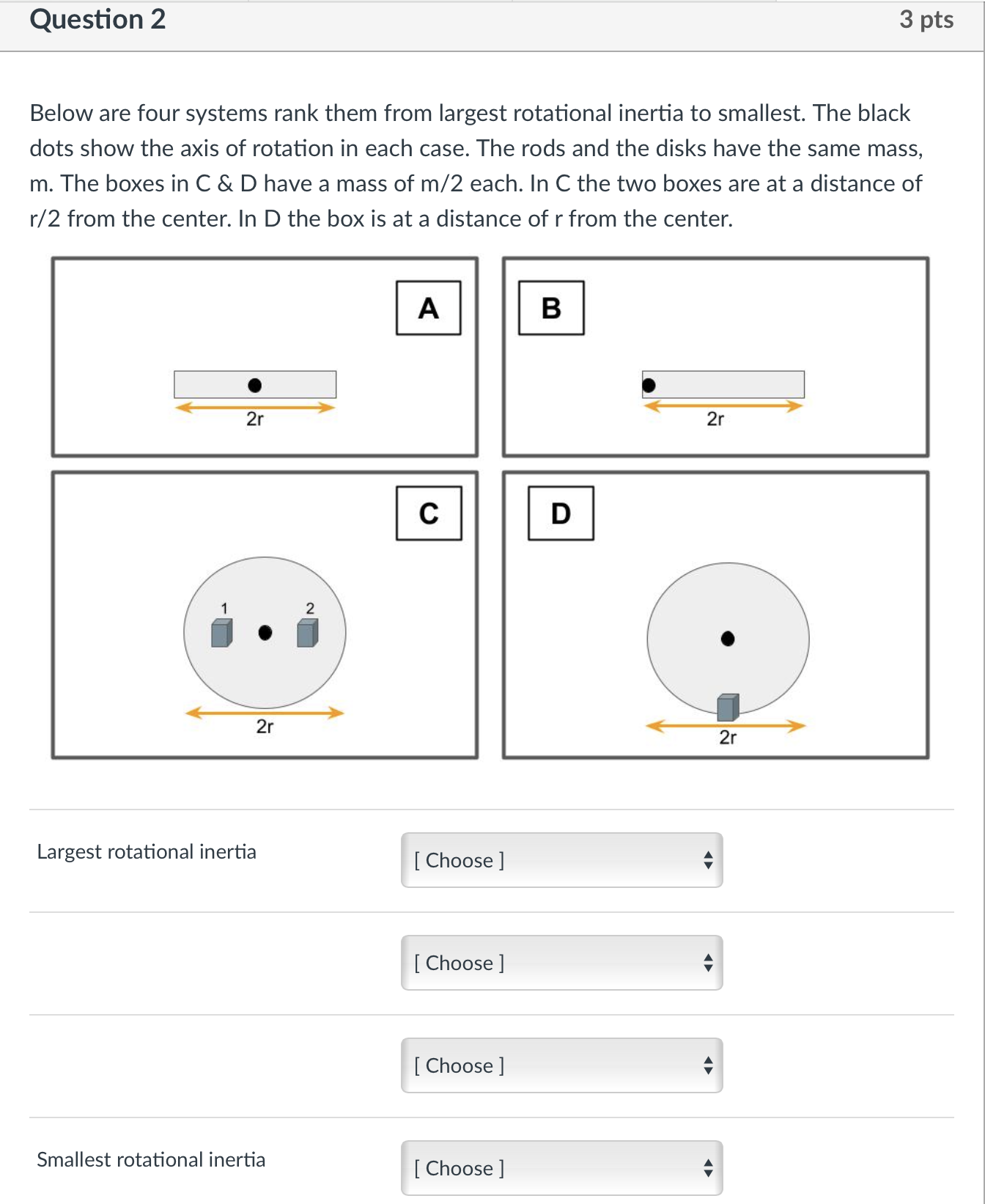 Question 2

3 pts

Below are four systems rank them from largest rotational inertia to smallest. The black dots show the axis of rotation in each case. The rods and the disks have the same mass, m. The boxes in C & D have a mass of m/2 each. In C the two boxes are at a distance of r/2 from the center. In D the box is at a distance of r from the center.

A

2r

B

2r

C

1

2

2r

D

2r

Largest rotational inertia

[ Choose ]

[ Choose ]

[ Choose ]

Smallest rotational inertia

[ Choose ]